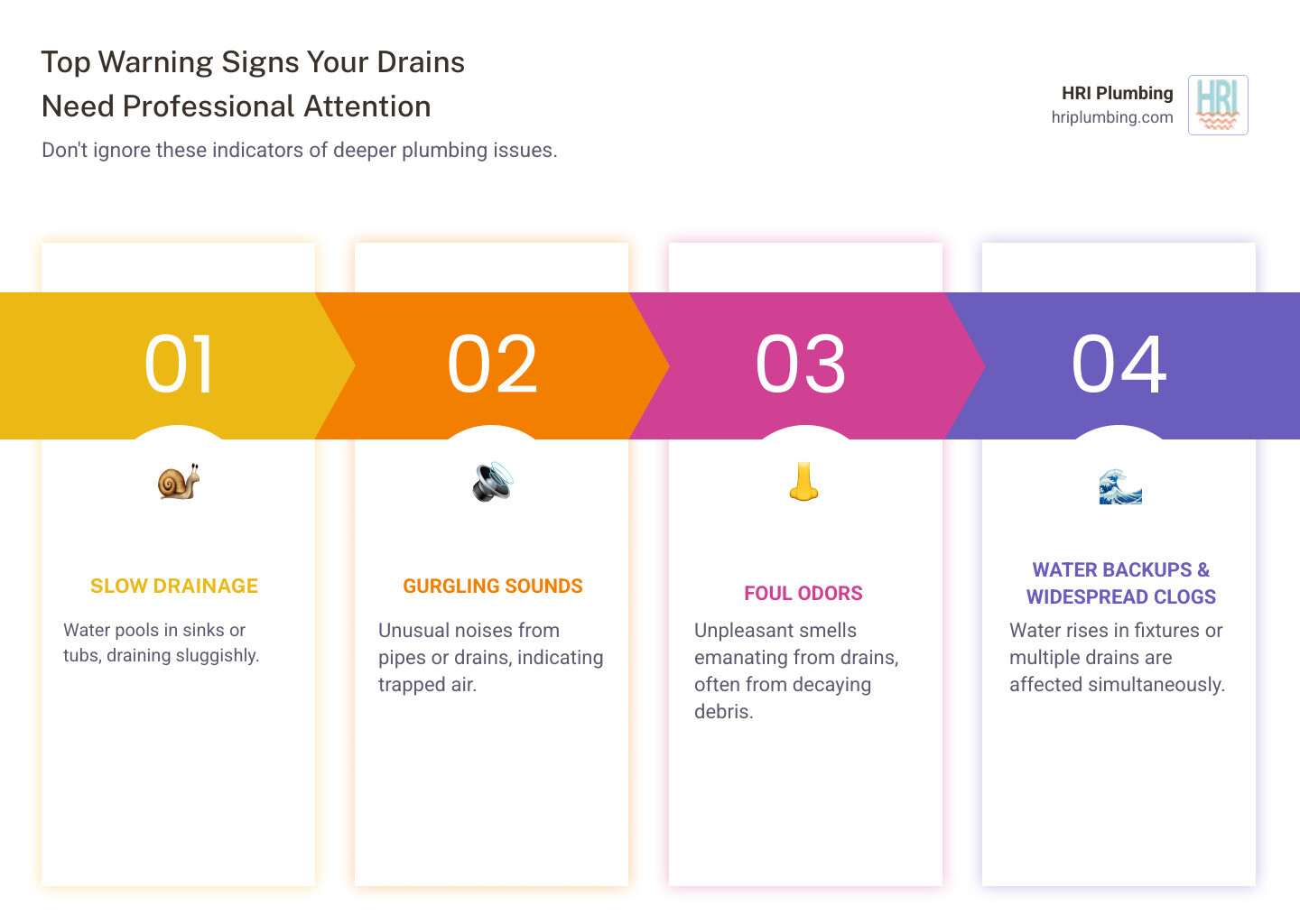 Top Warning Signs Your Drains Need Professional Attention

Don't ignore these indicators of deeper plumbing issues.

HRI Plumbing
hriplumbing.com

HRI

01

SLOW DRAINAGE

Water pools in sinks or tubs, draining sluggishly.

02

GURGLING SOUNDS

Unusual noises from pipes or drains, indicating trapped air.

03

FOUL ODORS

Unpleasant smells emanating from drains, often from decaying debris.

04

WATER BACKUPS & WIDESPREAD CLOGS

Water rises in fixtures or multiple drains are affected simultaneously.