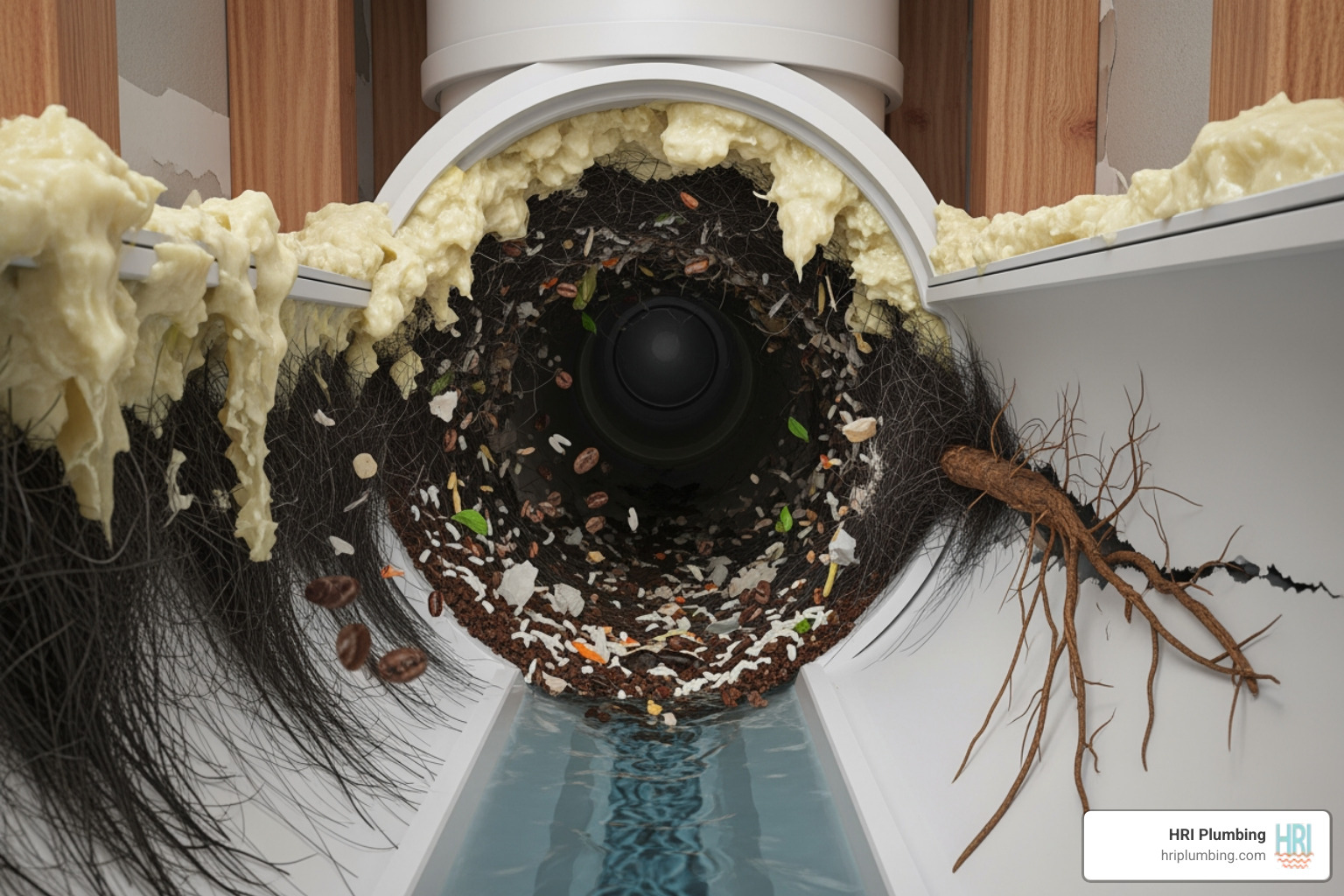 HRI Plumbing
hriplumbing.com
HRI