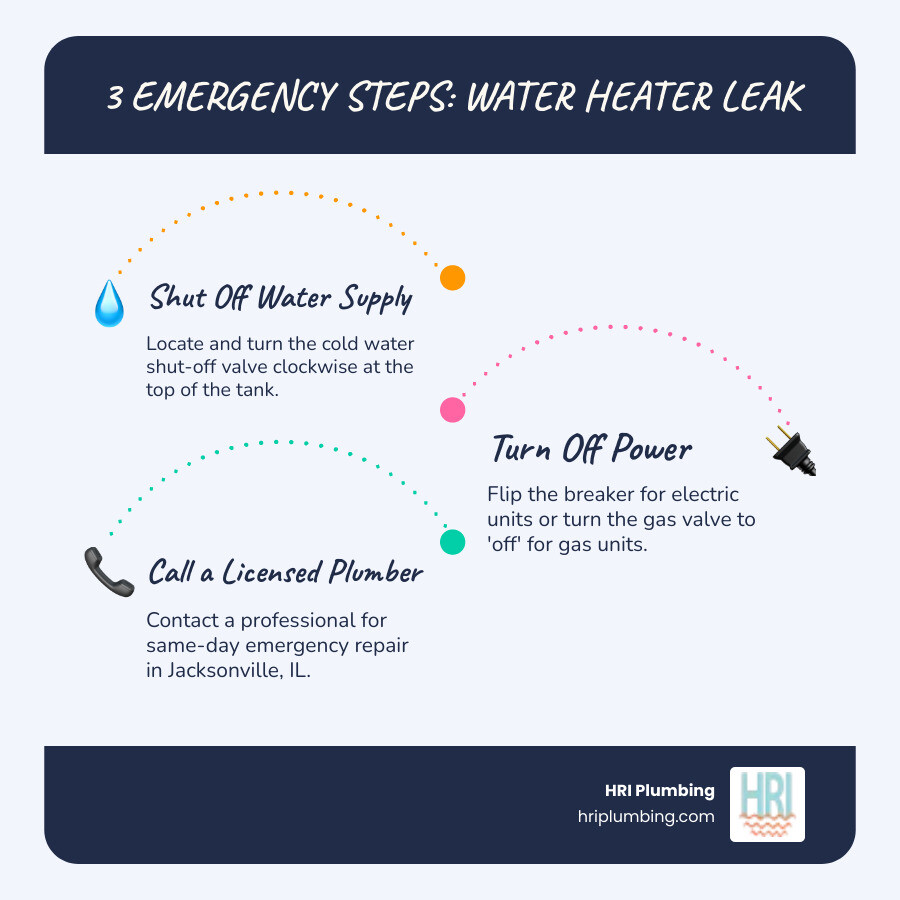 3 EMERGENCY STEPS: WATER HEATER LEAK

Shut Off Water Supply

Locate and turn the cold water shut-off valve clockwise at the top of the tank.

Turn Off Power

Flip the breaker for electric units or turn the gas valve to 'off' for gas units.

Call a Licensed Plumber

Contact a professional for same-day emergency repair in Jacksonville, IL.

HRI Plumbing
hriplumbing.com

HRI