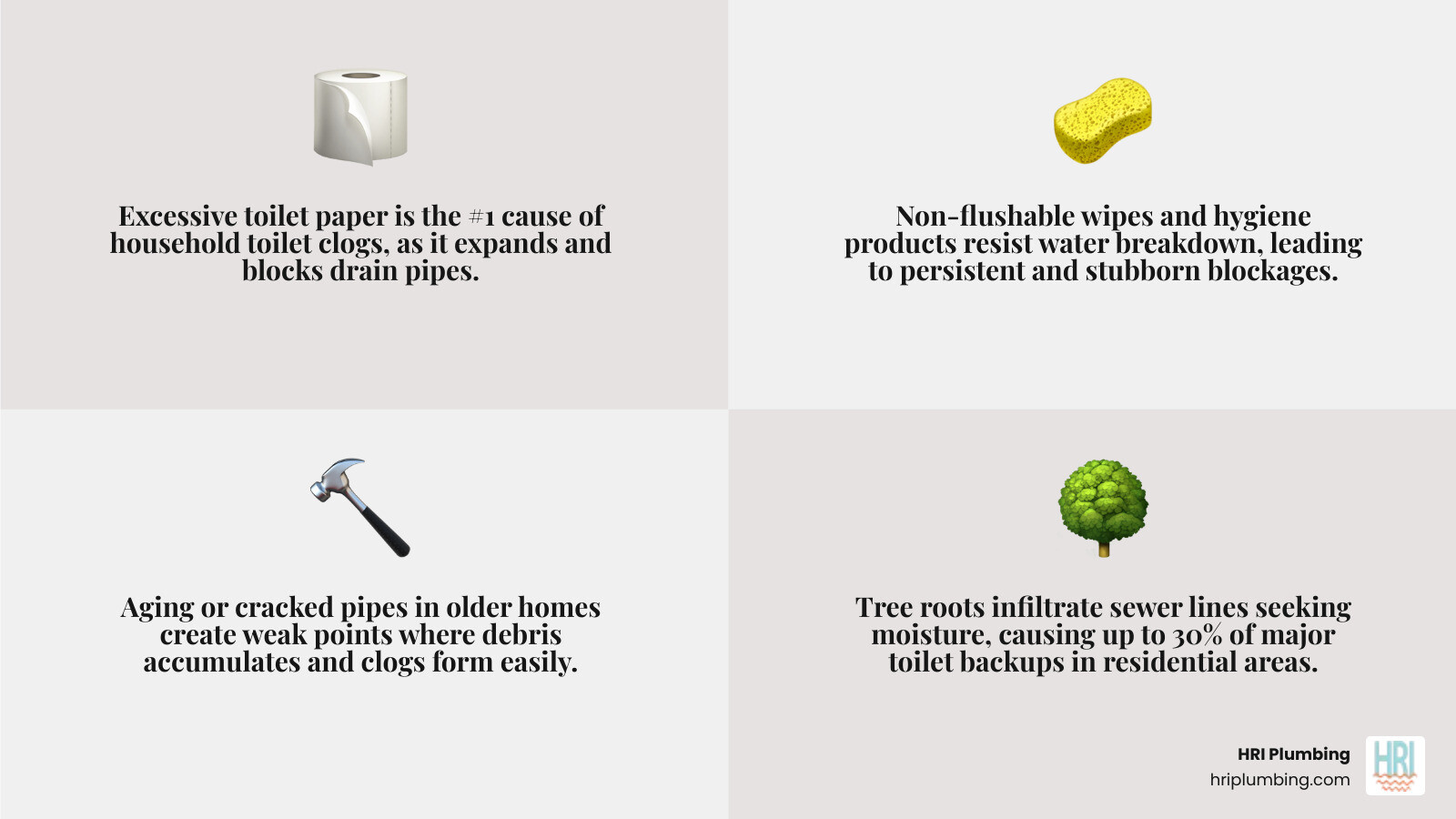 Excessive toilet paper is the #1 cause of household toilet clogs, as it expands and blocks drain pipes.

Non-flushable wipes and hygiene products resist water breakdown, leading to persistent and stubborn blockages.

Aging or cracked pipes in older homes create weak points where debris accumulates and clogs form easily.

Tree roots infiltrate sewer lines seeking moisture, causing up to 30% of major toilet backups in residential areas.

HRI Plumbing
hriplumbing.com

HRI