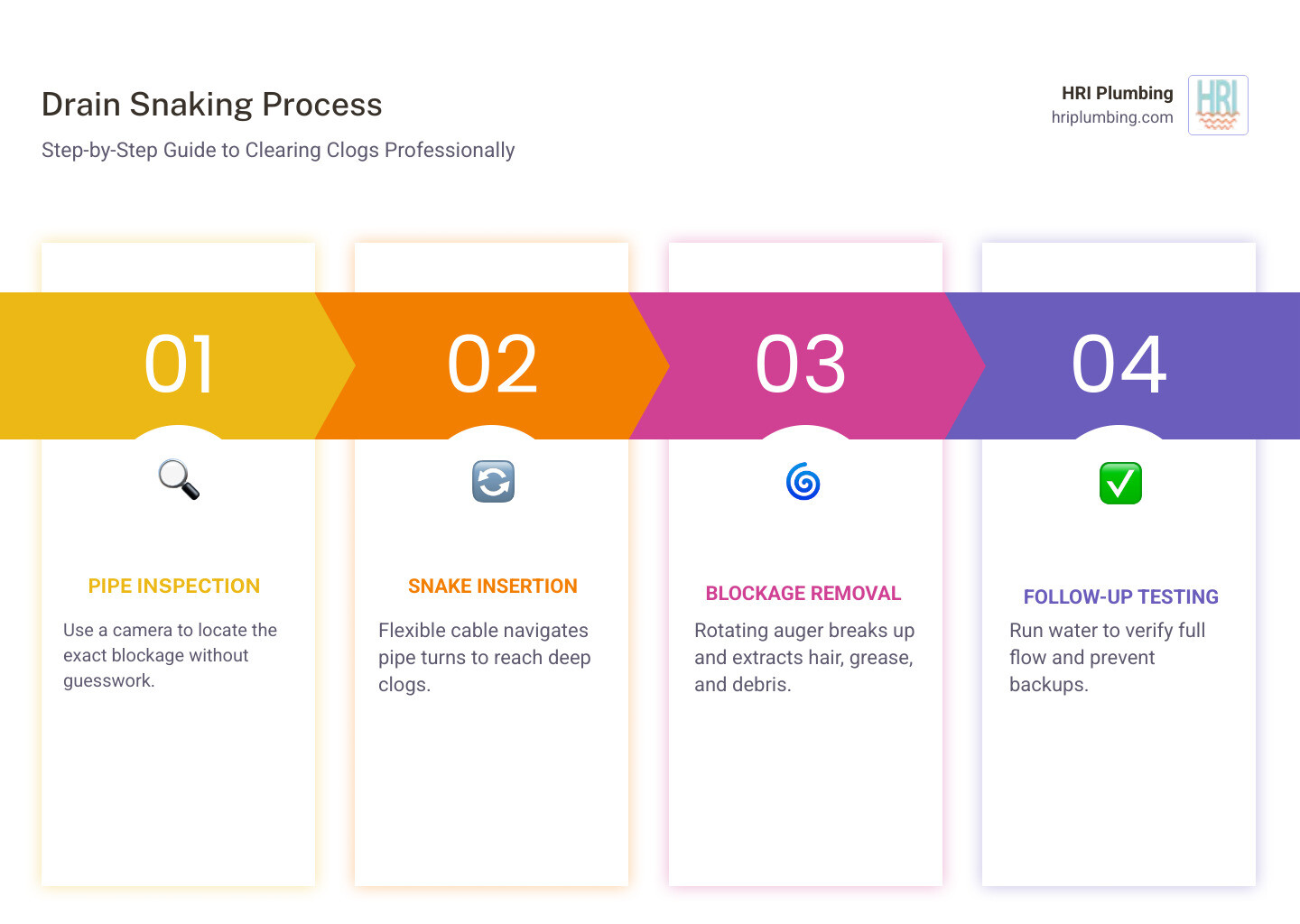 Drain Snaking Process

Step-by-Step Guide to Clearing Clogs Professionally

HRI Plumbing
hriplumbing.com

HRI

01

PIPE INSPECTION

Use a camera to locate the exact blockage without guesswork.

02

SNAKE INSERTION

Flexible cable navigates pipe turns to reach deep clogs.

03

BLOCKAGE REMOVAL

Rotating auger breaks up and extracts hair, grease, and debris.

04

FOLLOW-UP TESTING

Run water to verify full flow and prevent backups.