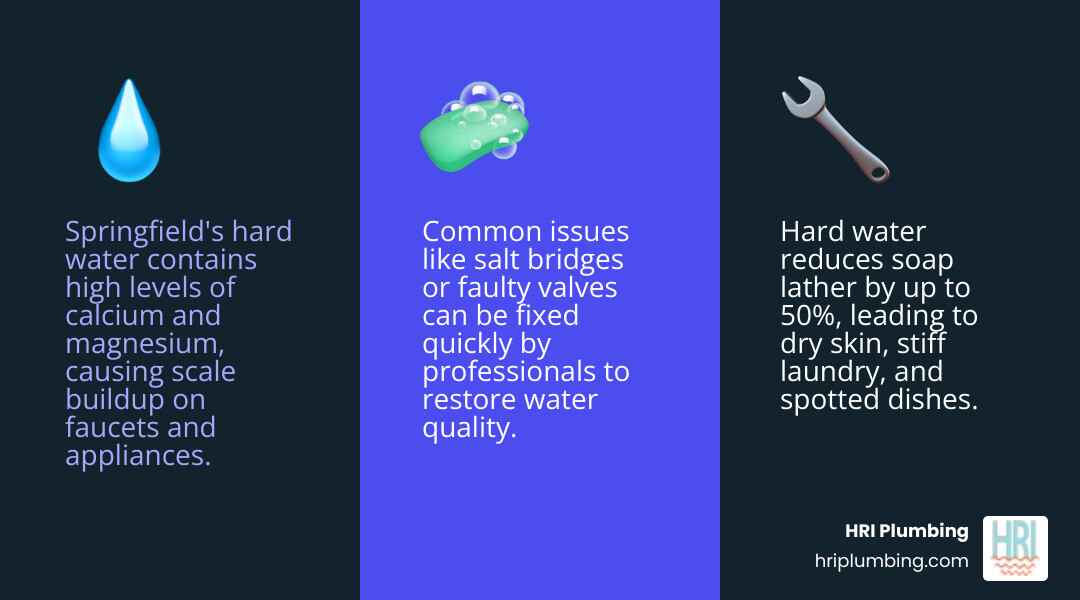 Springfield's hard water contains high levels of calcium and magnesium, causing scale buildup on faucets and appliances.

Common issues like salt bridges or faulty valves can be fixed quickly by professionals to restore water quality.

Hard water reduces soap lather by up to 50%, leading to dry skin, stiff laundry, and spotted dishes.

HRI Plumbing
hriplumbing.com

HRI