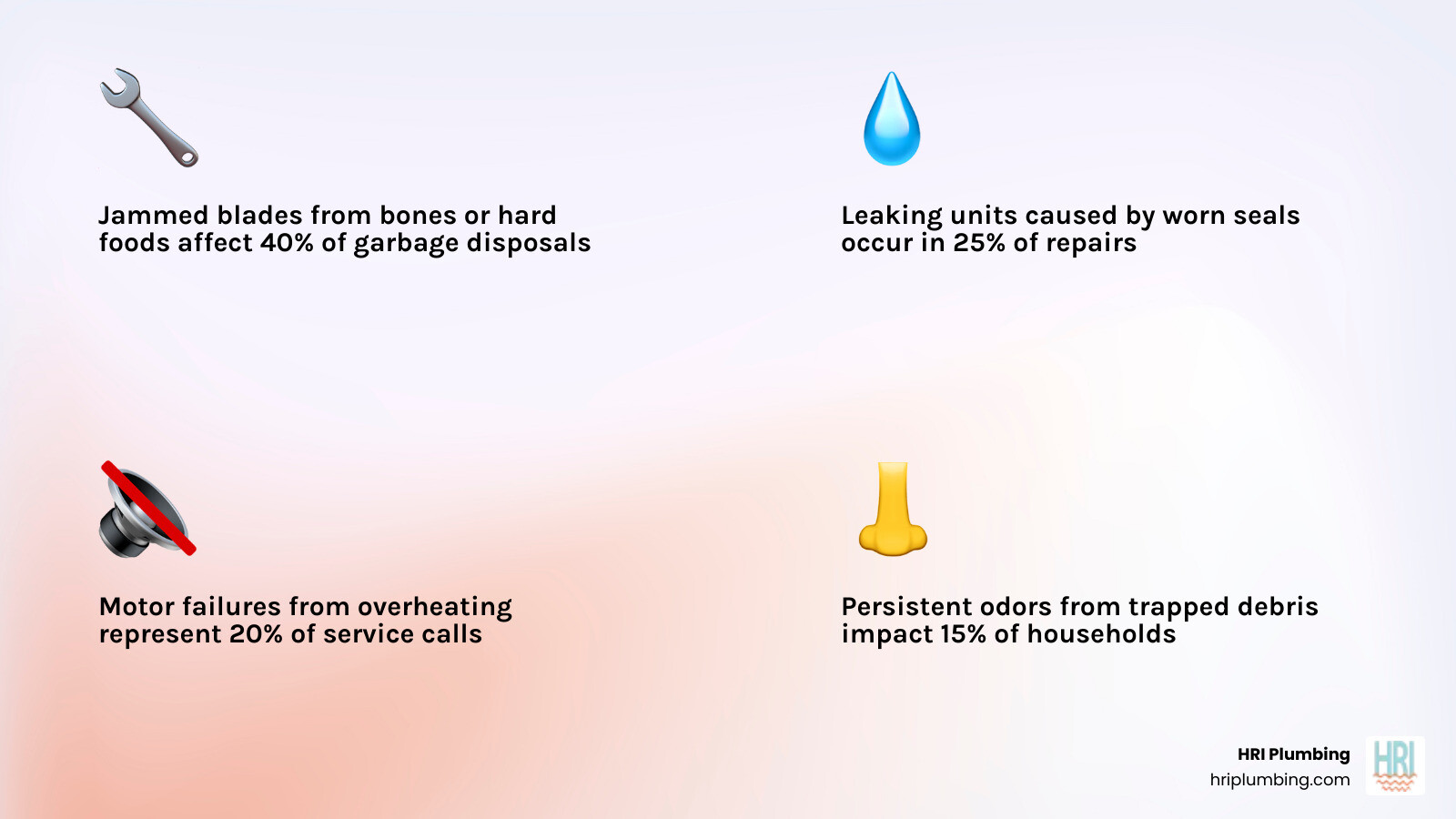 Jammed blades from bones or hard foods affect 40% of garbage disposals

Leaking units caused by worn seals occur in 25% of repairs

Motor failures from overheating represent 20% of service calls

Persistent odors from trapped debris impact 15% of households

HRI Plumbing
hriplumbing.com

HRI