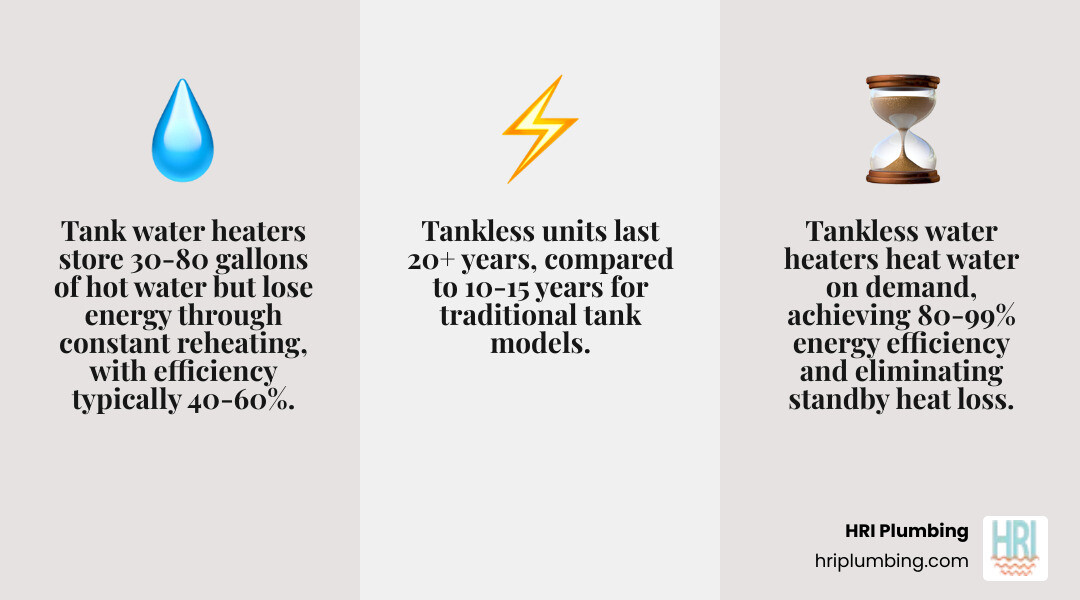 Tank water heaters store 30-80 gallons of hot water but lose energy through constant reheating, with efficiency typically 40-60%.

Tankless units last 20+ years, compared to 10-15 years for traditional tank models.

Tankless water heaters heat water on demand, achieving 80-99% energy efficiency and eliminating standby heat loss.

HRI Plumbing
hriplumbing.com
HRI