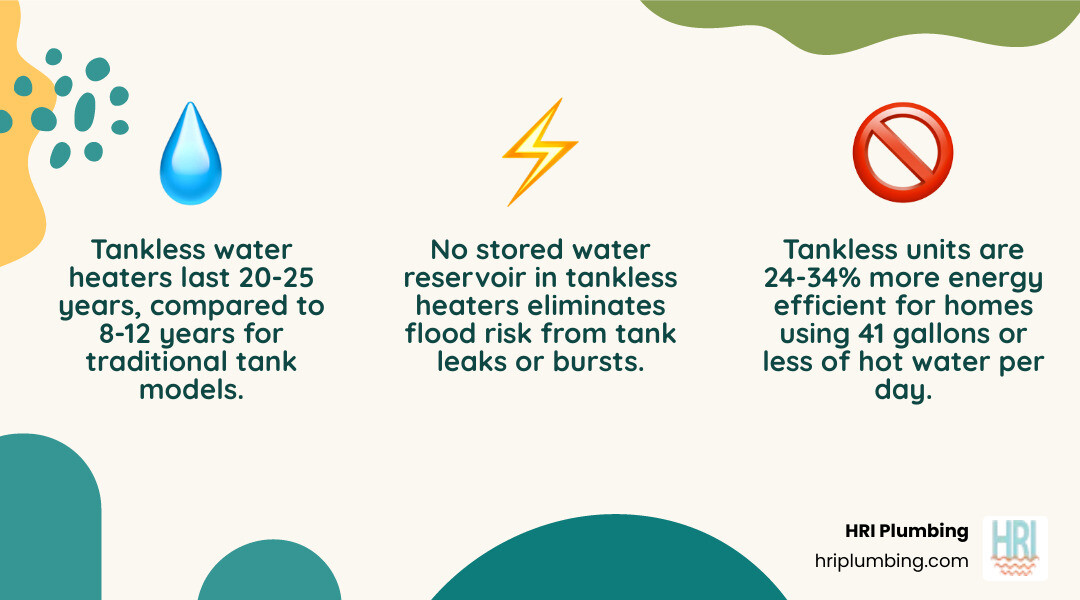 Tankless water heaters last 20-25 years, compared to 8-12 years for traditional tank models.

No stored water reservoir in tankless heaters eliminates flood risk from tank leaks or bursts.

Tankless units are 24-34% more energy efficient for homes using 41 gallons or less of hot water per day.

HRI Plumbing
hriplumbing.com

HRI