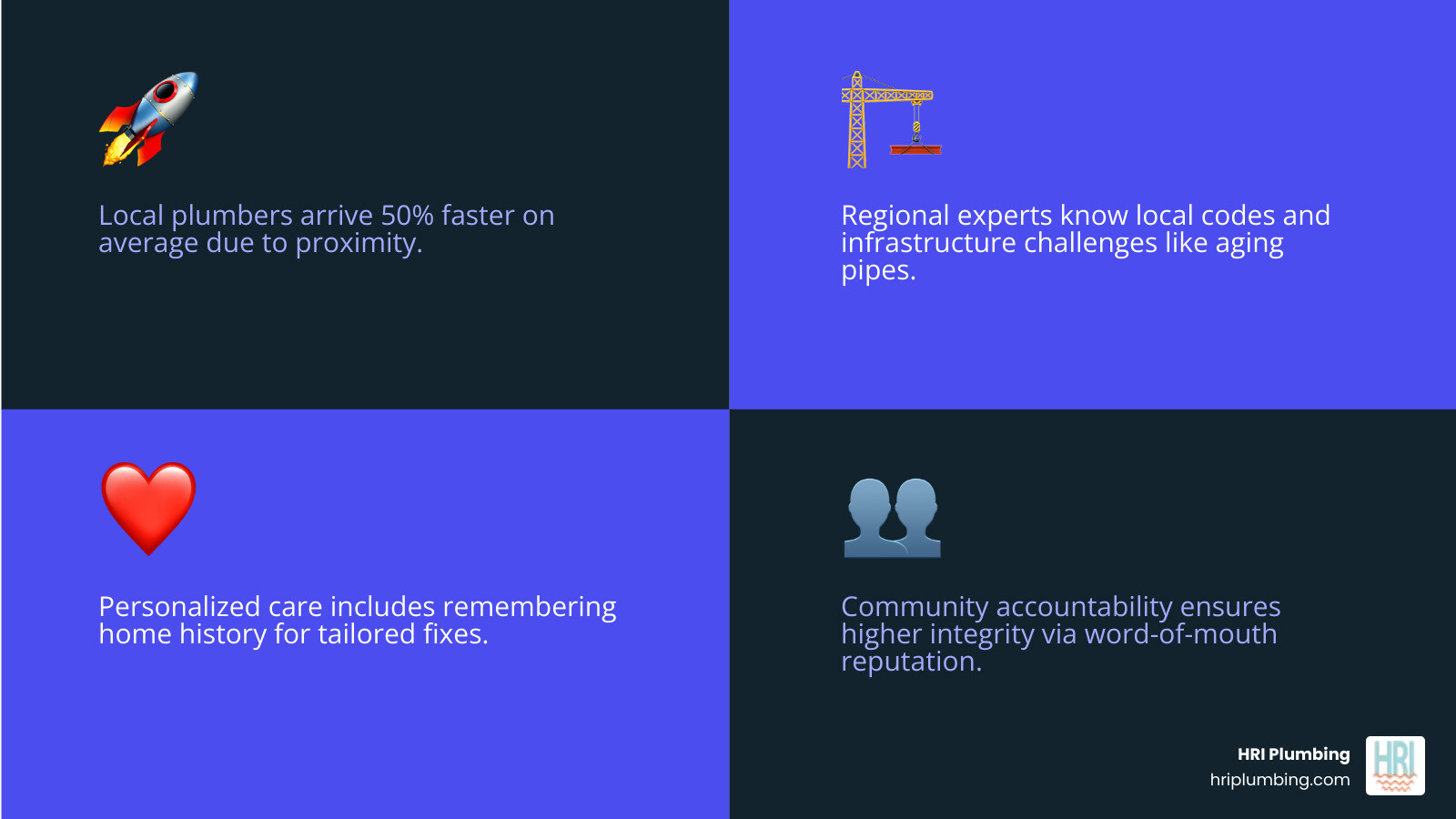 Local plumbers arrive 50% faster on average due to proximity.

Regional experts know local codes and infrastructure challenges like aging pipes.

Personalized care includes remembering home history for tailored fixes.

Community accountability ensures higher integrity via word-of-mouth reputation.

HRI Plumbing
hriplumbing.com

HRI