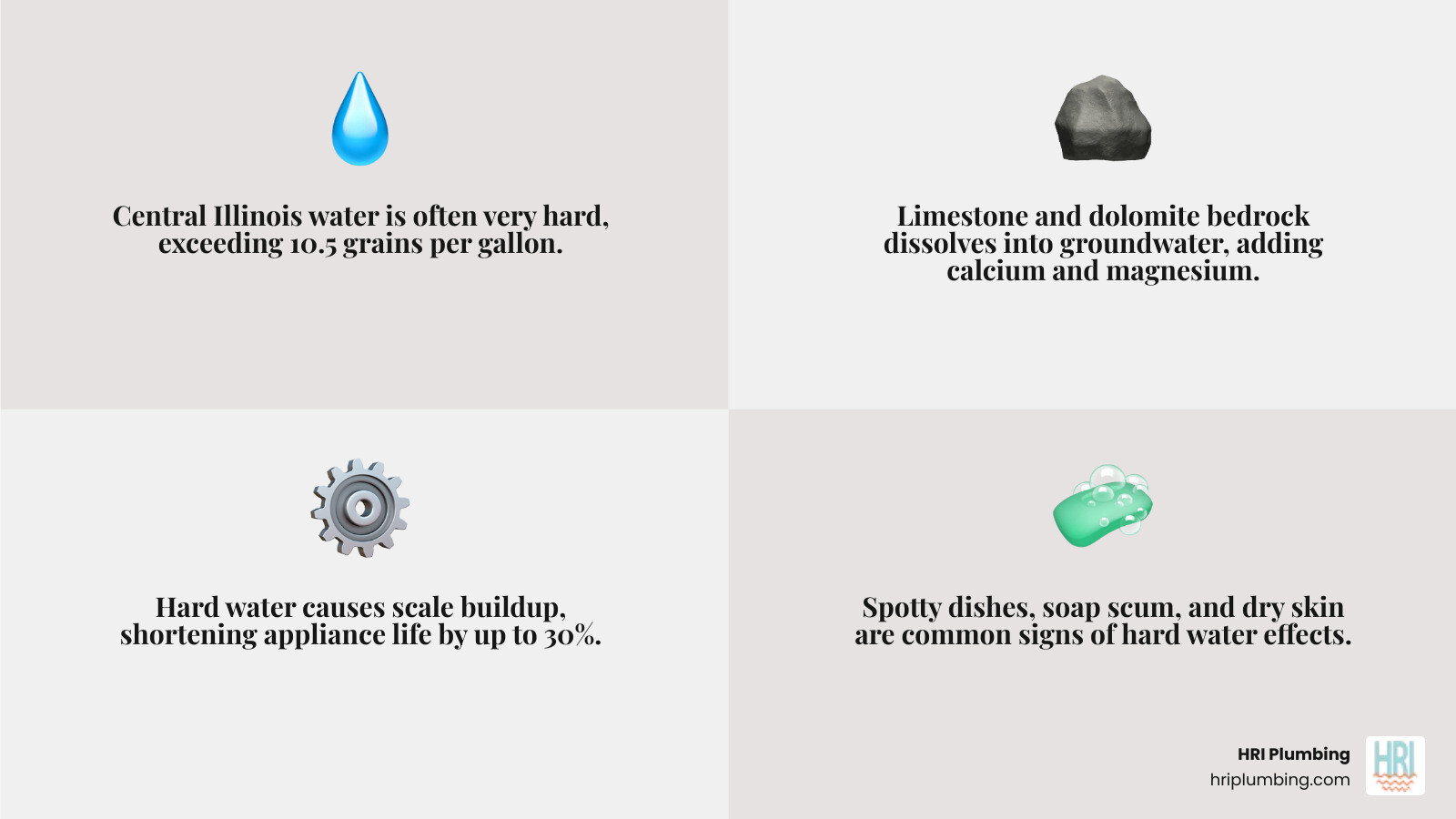 Central Illinois water is often very hard, exceeding 10.5 grains per gallon.

Limestone and dolomite bedrock dissolves into groundwater, adding calcium and magnesium.

Hard water causes scale buildup, shortening appliance life by up to 30%.

Spotty dishes, soap scum, and dry skin are common signs of hard water effects.

HRI Plumbing
hriplumbing.com

HRI