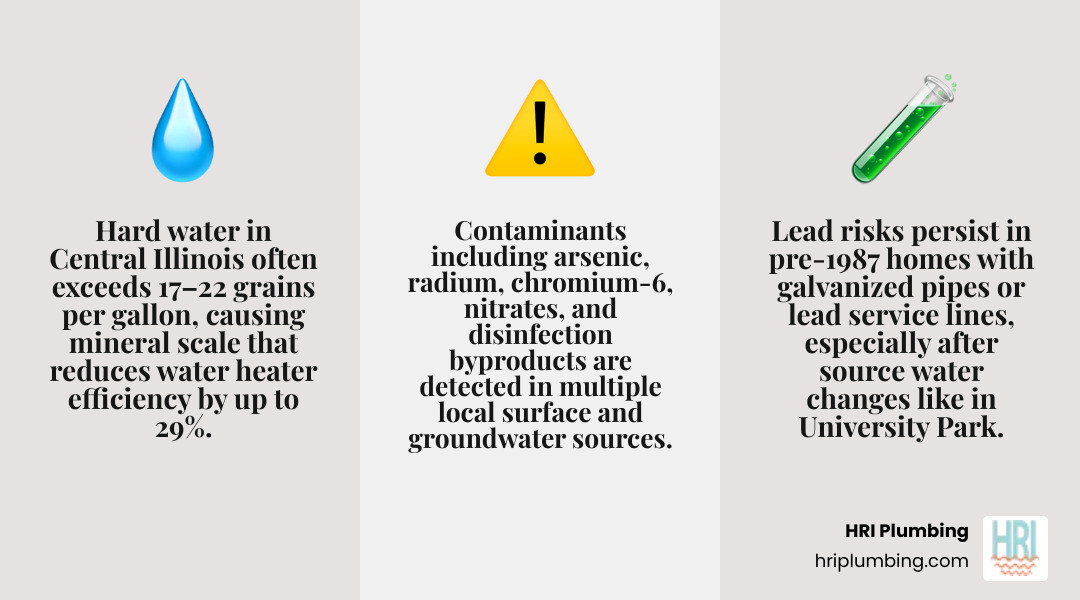 Hard water in Central Illinois often exceeds 17–22 grains per gallon, causing mineral scale that reduces water heater efficiency by up to 29%.

Contaminants including arsenic, radium, chromium-6, nitrates, and disinfection byproducts are detected in multiple local surface and groundwater sources.

Lead risks persist in pre-1987 homes with galvanized pipes or lead service lines, especially after source water changes like in University Park.

HRI Plumbing
hriplumbing.com

HRI