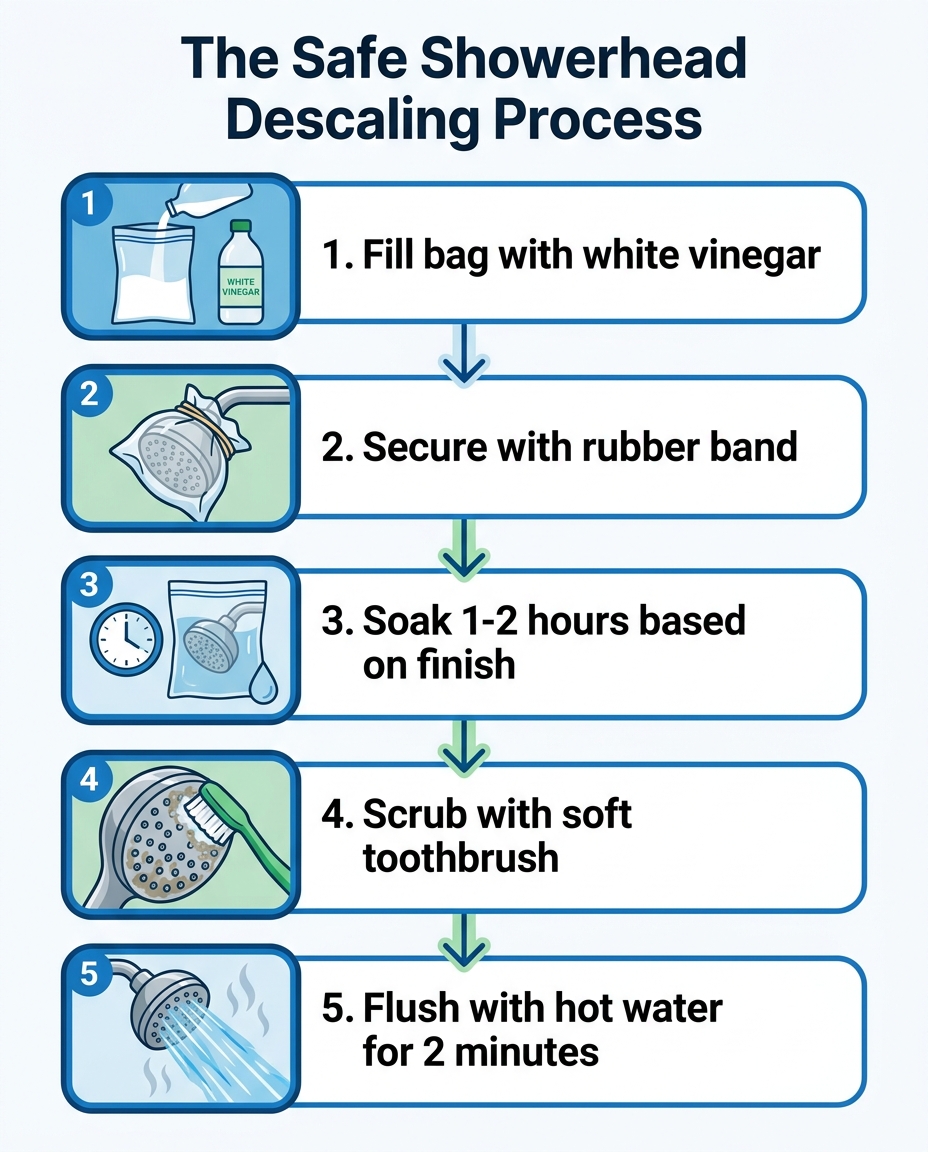 The Safe Showerhead Descaling Process

1

WHITE VINEGAR

1. Fill bag with white vinegar

2

2. Secure with rubber band

3

3. Soak 1-2 hours based on finish

4

4. Scrub with soft toothbrush

5

5. Flush with hot water for 2 minutes