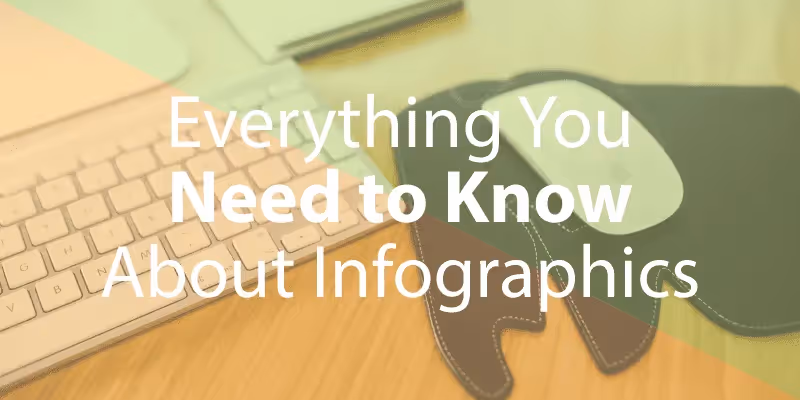 Everything You
Need to Know
About Infographics