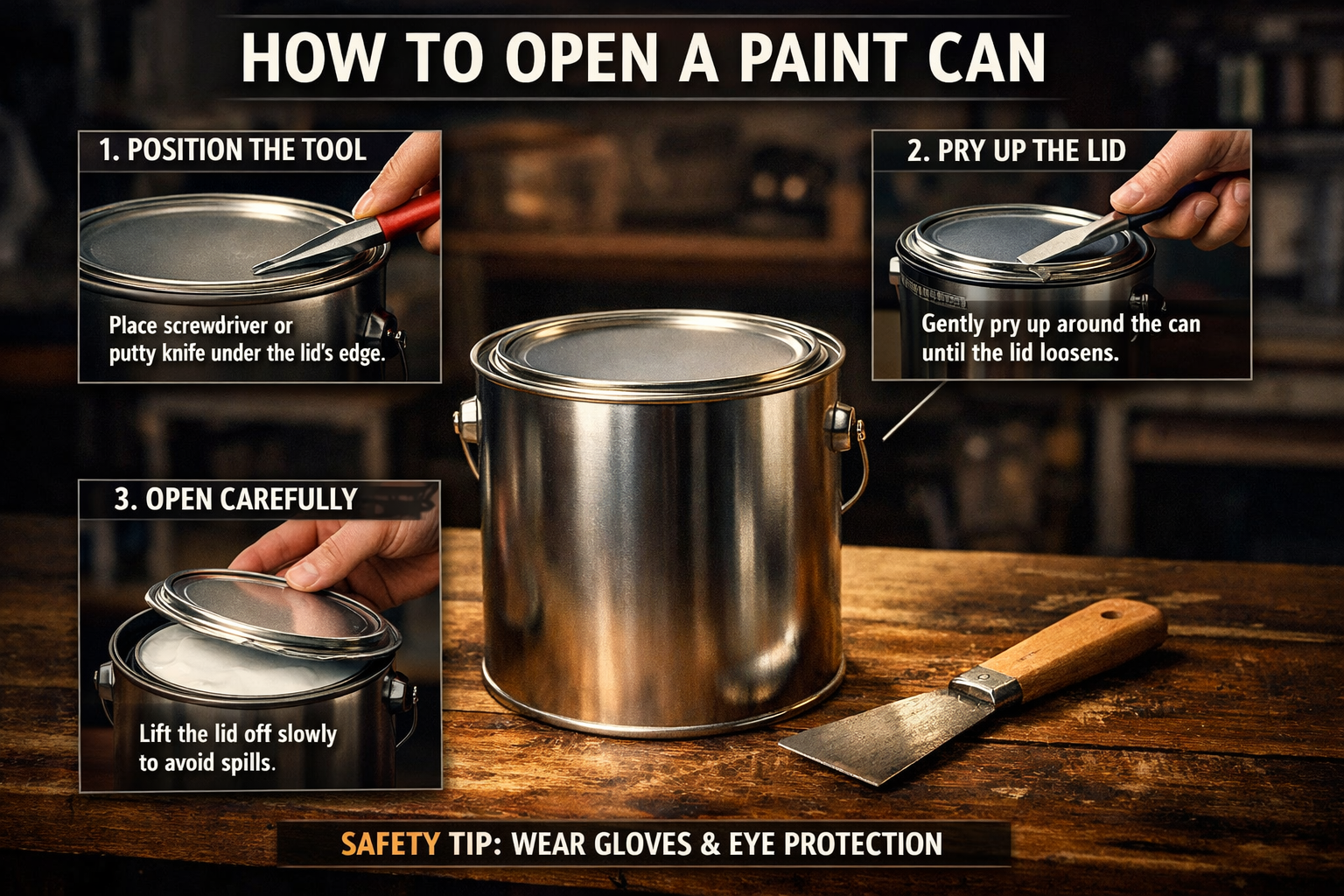 HOW TO OPEN A PAINT CAN

1. POSITION THE TOOL

Place screwdriver or putty knife under the lid's edge.

2. PRY UP THE LID

Gently pry up around the can until the lid loosens.

3. OPEN CAREFULLY

Lift the lid off slowly to avoid spills.

SAFETY TIP: WEAR GLOVES & EYE PROTECTION