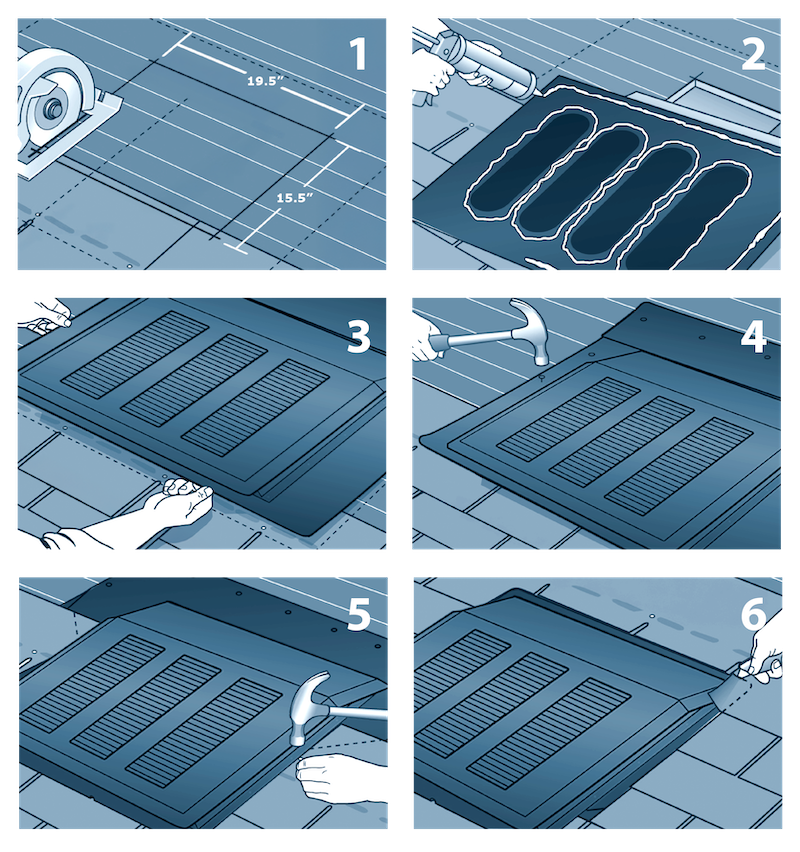 1

19.5"

15.5"

2

3

4

5

6