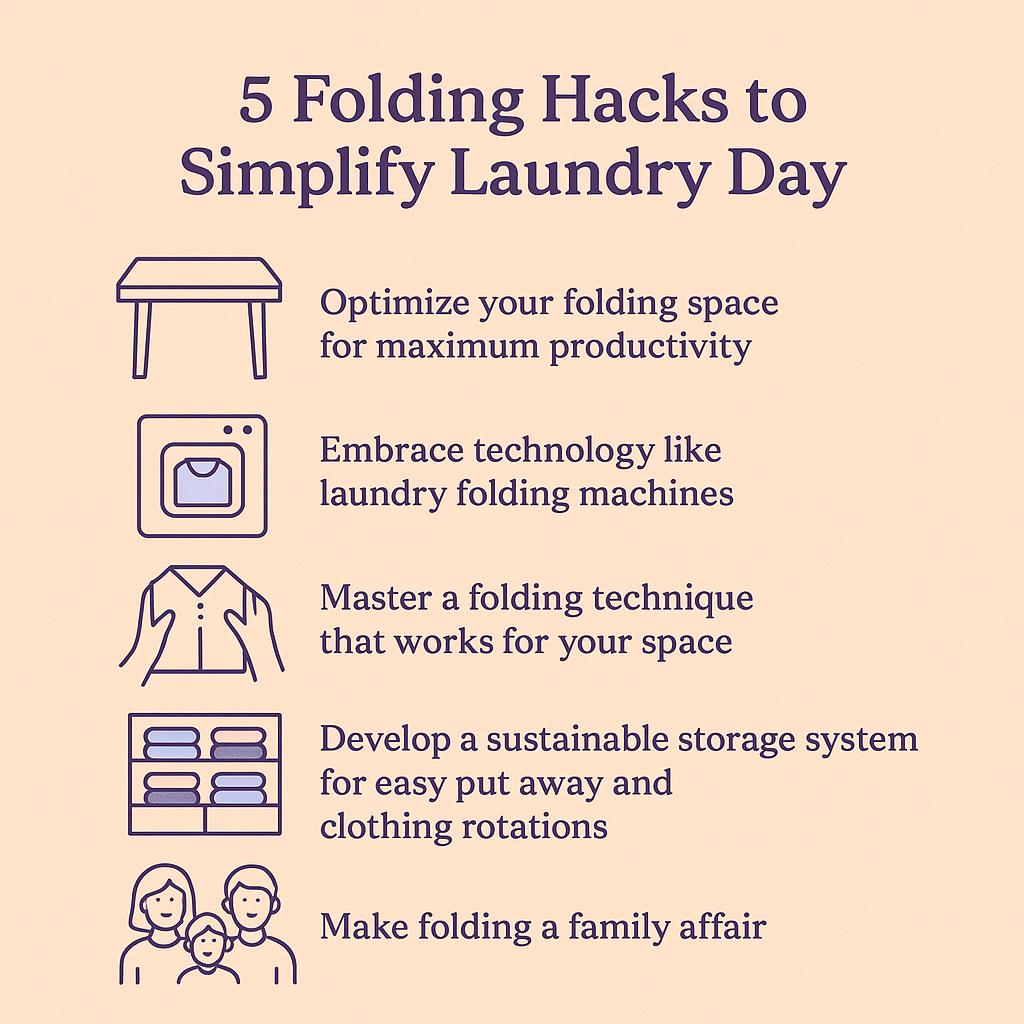 5 Folding Hacks to Simplify Laundry Day

Optimize your folding space for maximum productivity

Embrace technology like laundry folding machines

Master a folding technique that works for your space

Develop a sustainable storage system for easy put away and clothing rotations

Make folding a family affair