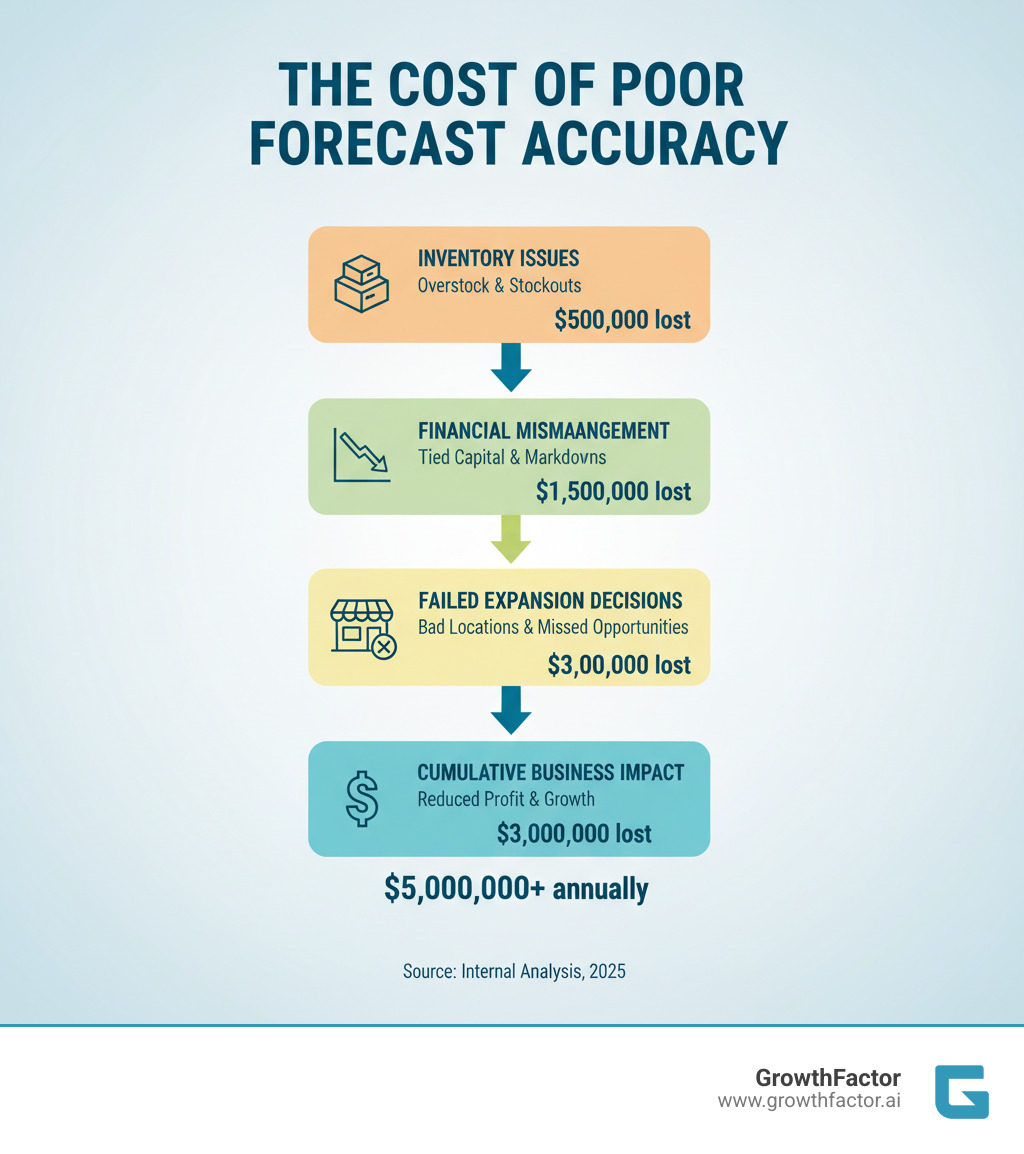 THE COST OF POOR FORECAST ACCURACY

INVENTORY ISSUES
Overstock & Stockouts
$500,000 lost

FINANCIAL MISMAANGEMENT
Tied Capital & Markdovns
$1,500,000 lost

FAILED EXPANSION DECISIONS
Bad Locations & Missed Opportunities
$3,00,000 lost

CUMULATIVE BUSINESS IMPACT
Reduced Profit & Growth
$3,000,000 lost

$5,000,000+ annually

Source: Internal Analysis, 2025

GrowthFactor
www.growthfactor.ai