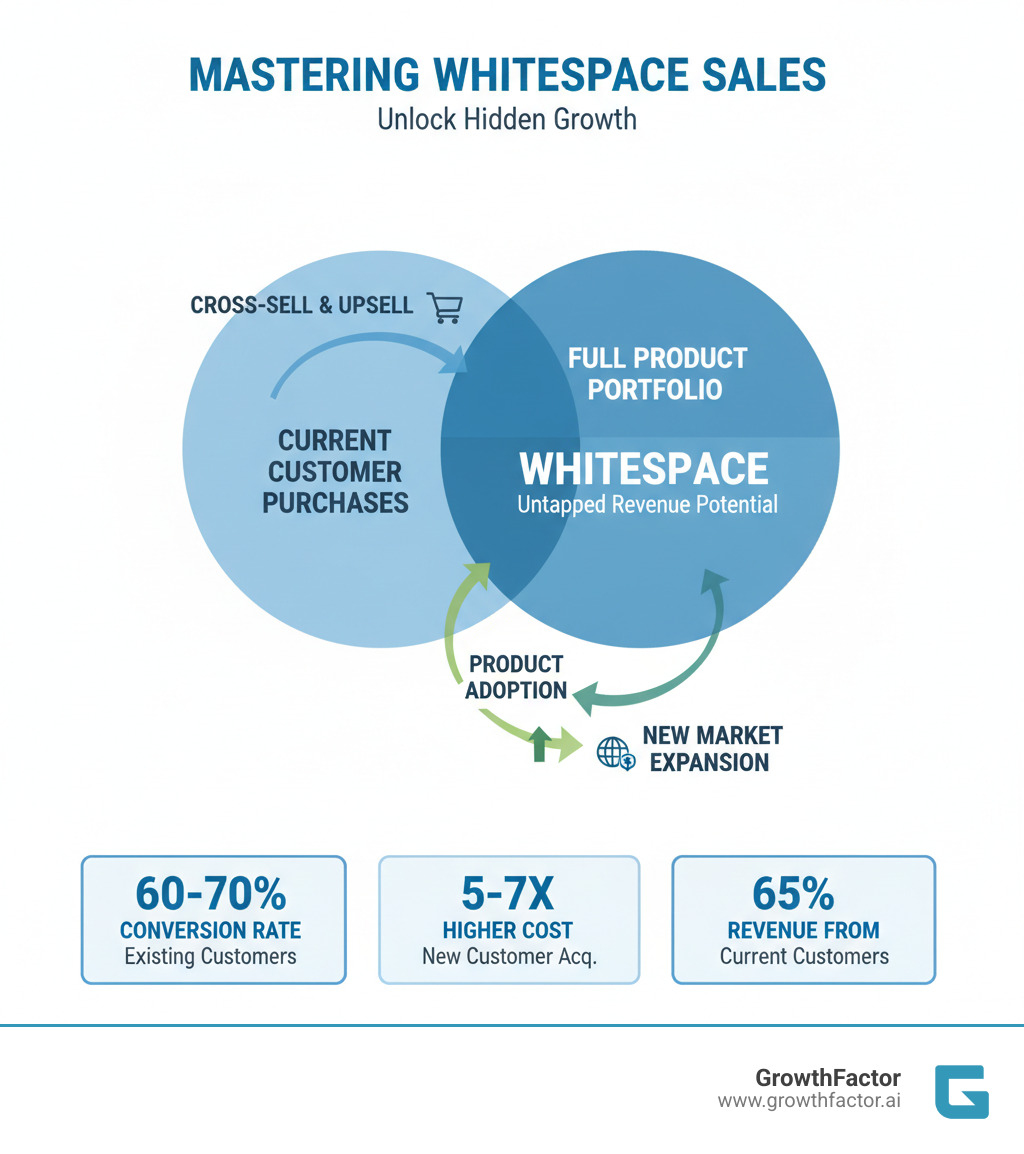 MASTERING WHITESPACE SALES
Unlock Hidden Growth

CROSS-SELL & UPSELL

CURRENT CUSTOMER PURCHASES

FULL PRODUCT PORTFOLIO

WHITESPACE
Untapped Revenue Potential

PRODUCT ADOPTION

NEW MARKET EXPANSION

60-70%
CONVERSION RATE
Existing Customers

5-7X
HIGHER COST
New Customer Acq.

65%
REVENUE FROM
Current Customers

GrowthFactor
www.growthfactor.ai