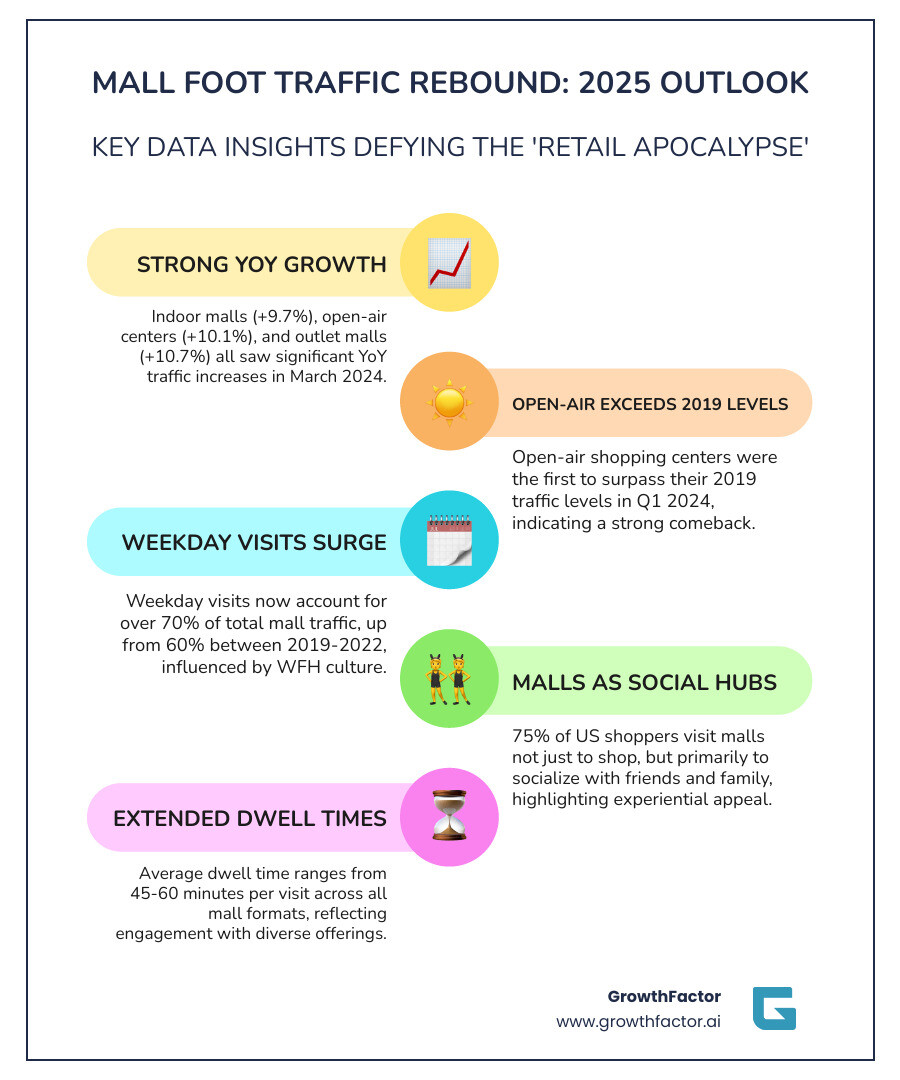 MALL FOOT TRAFFIC REBOUND: 2025 OUTLOOK

KEY DATA INSIGHTS DEFYING THE 'RETAIL APOCALYPSE'

STRONG YOY GROWTH

Indoor malls (+9.7%), open-air centers (+10.1%), and outlet malls (+10.7%) all saw significant YoY traffic increases in March 2024.

OPEN-AIR EXCEEDS 2019 LEVELS

Open-air shopping centers were the first to surpass their 2019 traffic levels in Q1 2024, indicating a strong comeback.

WEEKDAY VISITS SURGE

Weekday visits now account for over 70% of total mall traffic, up from 60% between 2019-2022, influenced by WFH culture.

MALLS AS SOCIAL HUBS

75% of US shoppers visit malls not just to shop, but primarily to socialize with friends and family, highlighting experiential appeal.

EXTENDED DWELL TIMES

Average dwell time ranges from 45-60 minutes per visit across all mall formats, reflecting engagement with diverse offerings.

GrowthFactor
www.growthfactor.ai