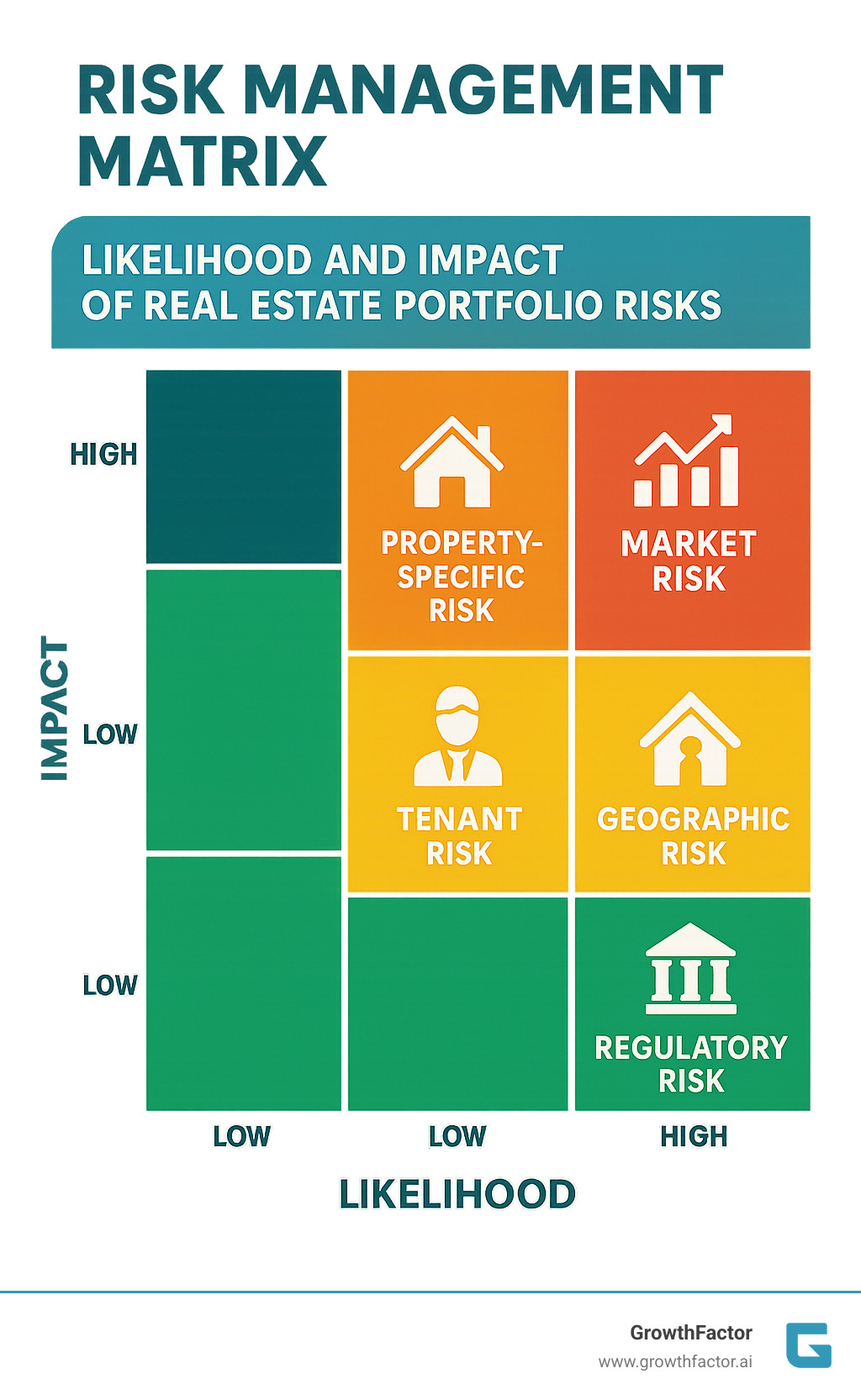 RISK MANAGEMENT MATRIX

LIKELIHOOD AND IMPACT OF REAL ESTATE PORTFOLIO RISKS

IMPACT

HIGH

LOW

LOW

PROPERTY-SPECIFIC RISK

MARKET RISK

TENANT RISK

GEOGRAPHIC RISK

REGULATORY RISK

LOW

LOW

HIGH

LIKELIHOOD

GrowthFactor
www.growthfactor.ai