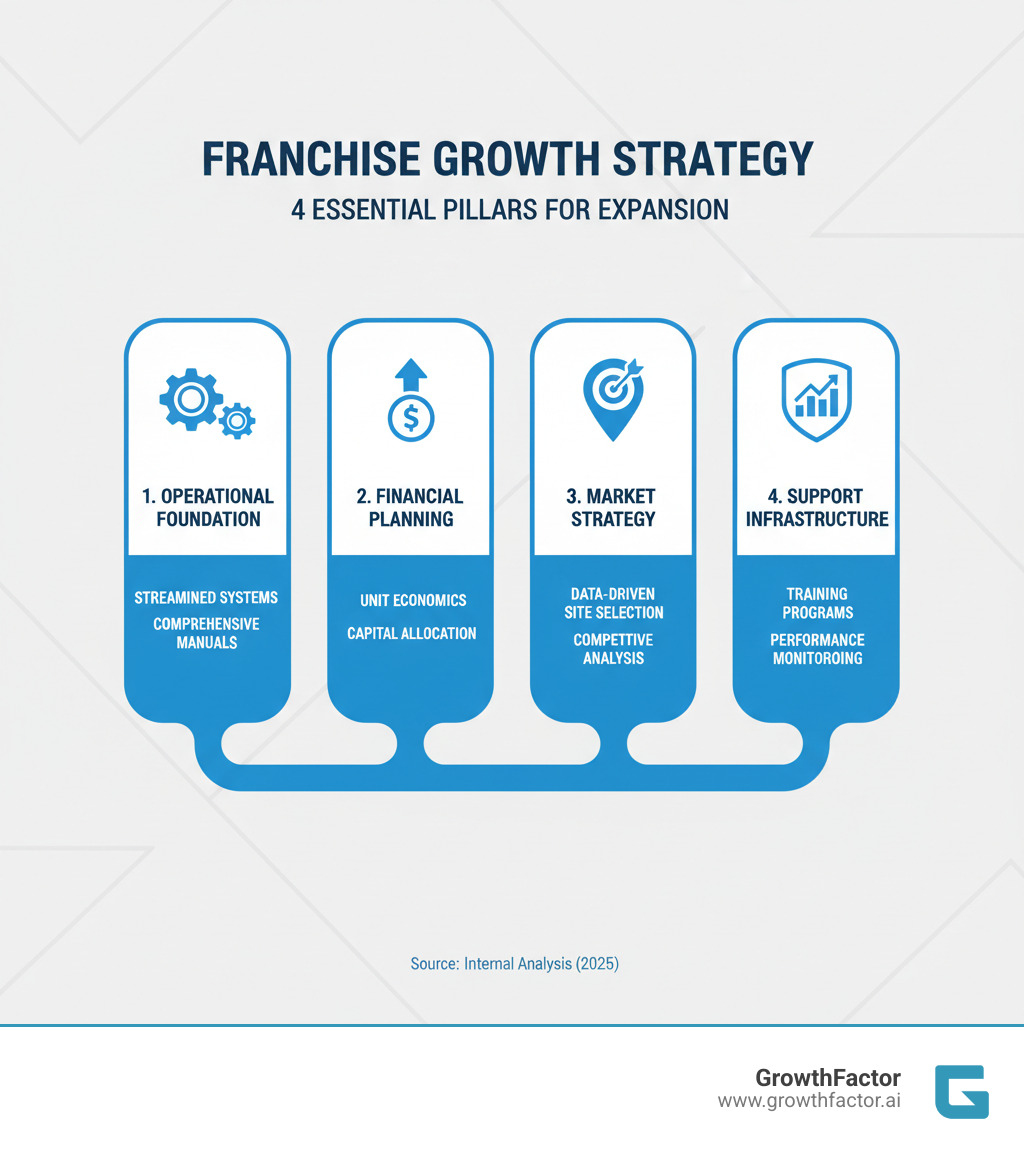 FRANCHISE GROWTH STRATEGY

4 ESSENTIAL PILLARS FOR EXPANSION

1. OPERATIONAL FOUNDATION

STREAMINED SYSTEMS

COMPREHENSIVE MANUALS

2. FINANCIAL PLANNING

UNIT ECONOMICS

CAPITAL ALLOCATION

3. MARKET STRATEGY

DATA-DRIVEN SITE SELECTION

COMPETTIVE ANALYSIS

4. SUPPORT INFRASTRUCTURE

TRAINING PROGRAMS

PERFORMANCE MONITOROING

Source: Internal Analysis (2025)

GrowthFactor
www.growthfactor.ai