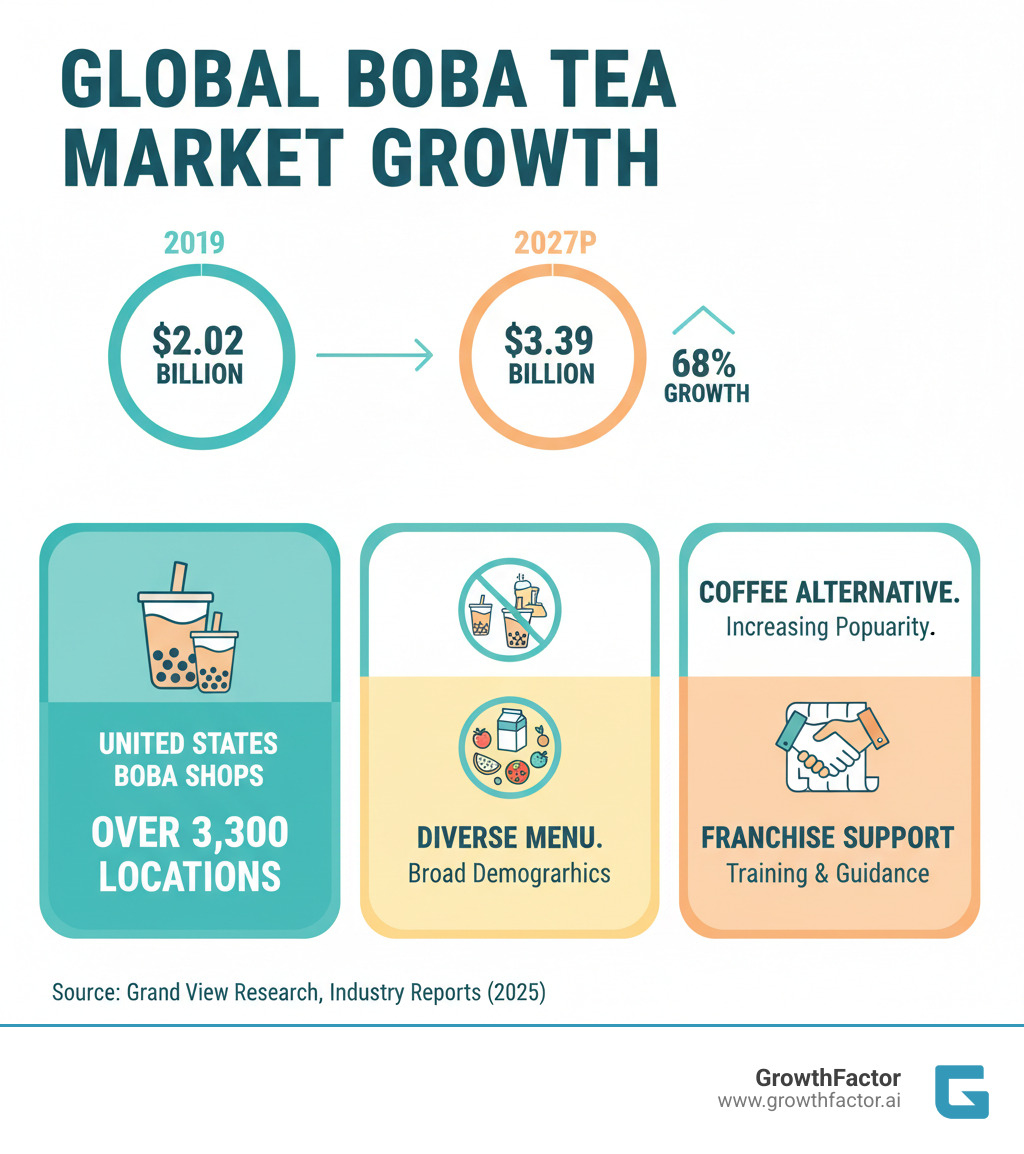 GLOBAL BOBA TEA MARKET GROWTH

2019

$2.02 BILLION

2027P

$3.39 BILLION

68% GROWTH

UNITED STATES BOBA SHOPS

OVER 3,300 LOCATIONS

DIVERSE MENU.
Broad Demograrhics

COFFEE ALTERNATIVE.
Increasing Popuarity.

FRANCHISE SUPPORT
Training & Guidance

Source: Grand View Research, Industry Reports (2025)

GrowthFactor
www.growthfactor.ai