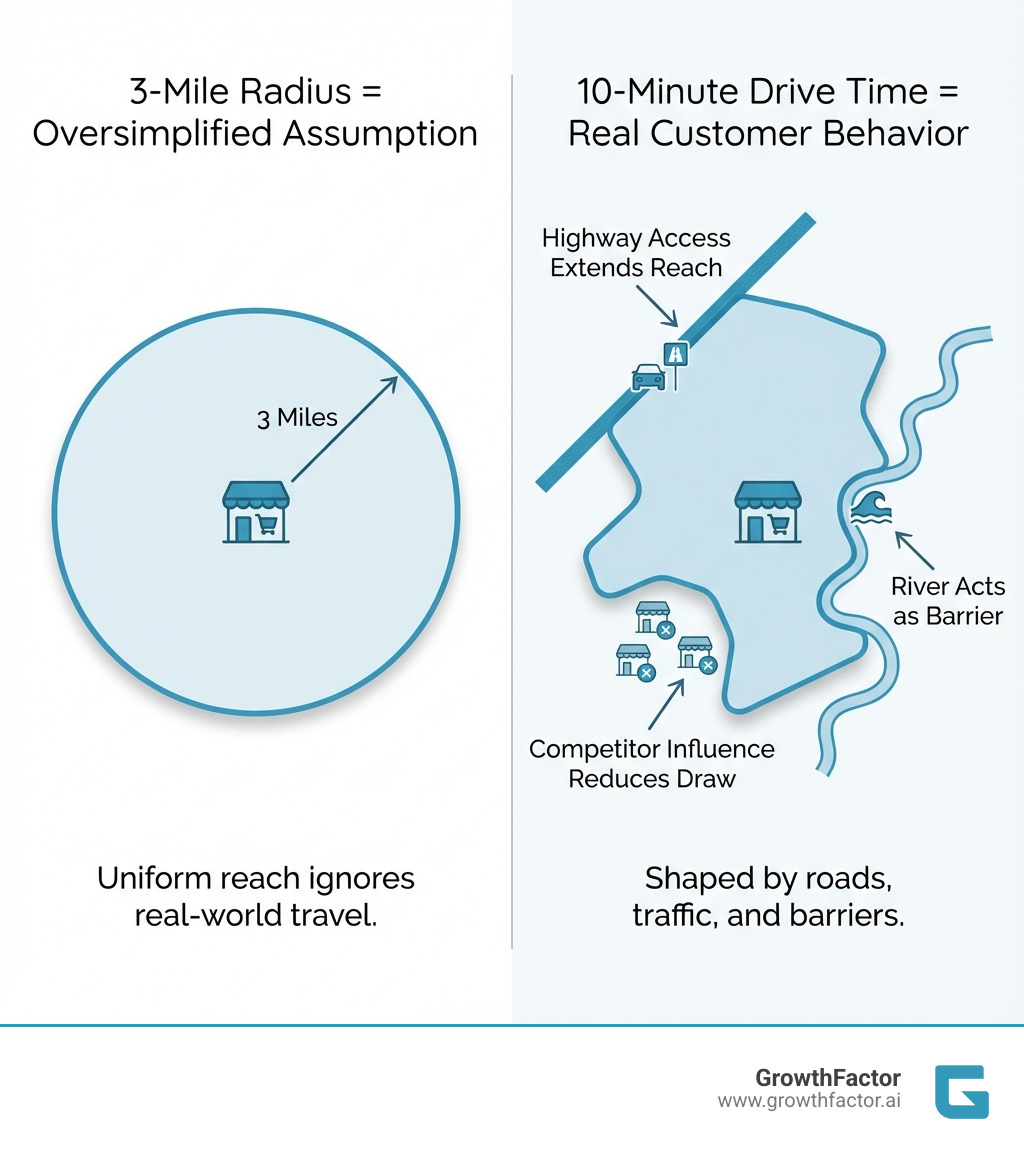 3-Mile Radius = Oversimplified Assumption

3 Miles

Uniform reach ignores real-world travel.

10-Minute Drive Time = Real Customer Behavior

Highway Access Extends Reach

River Acts as Barrier

Competitor Influence Reduces Draw

Shaped by roads, traffic, and barriers.

GrowthFactor
www.growthfactor.ai