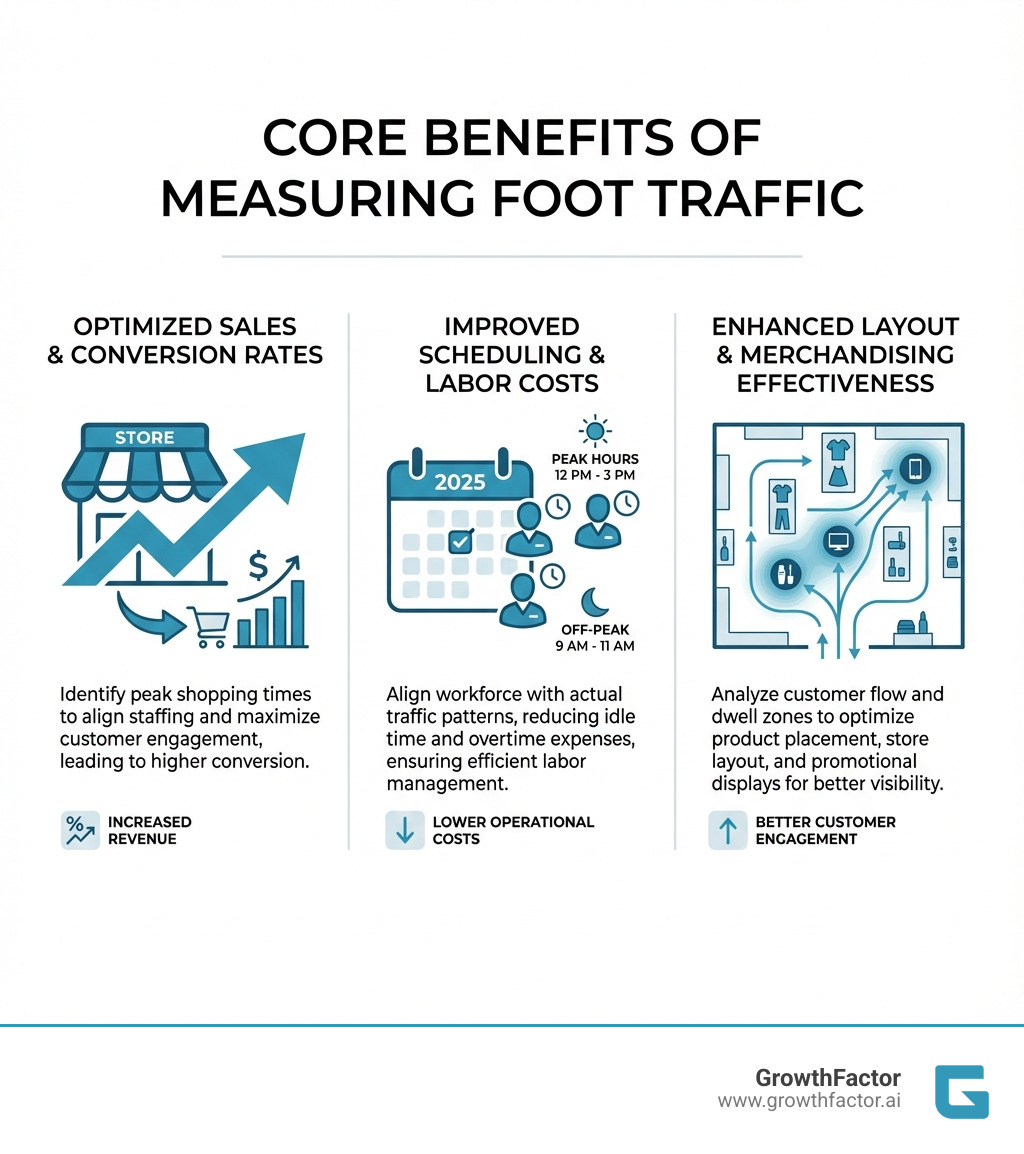 CORE BENEFITS OF MEASURING FOOT TRAFFIC

OPTIMIZED SALES & CONVERSION RATES

STORE

$

Identify peak shopping times to align staffing and maximize customer engagement, leading to higher conversion.

%

INCREASED REVENUE

IMPROVED SCHEDULING & LABOR COSTS

2025

PEAK HOURS
12 PM - 3 PM

OFF-PEAK
9 AM - 11 AM

Align workforce with actual traffic patterns, reducing idle time and overtime expenses, ensuring efficient labor management.

LOWER OPERATIONAL COSTS

ENHANCED LAYOUT & MERCHANDISING EFFECTIVENESS

Analyze customer flow and dwell zones to optimize product placement, store layout, and promotional displays for better visibility.

BETTER CUSTOMER ENGAGEMENT

GrowthFactor
www.growthfactor.ai