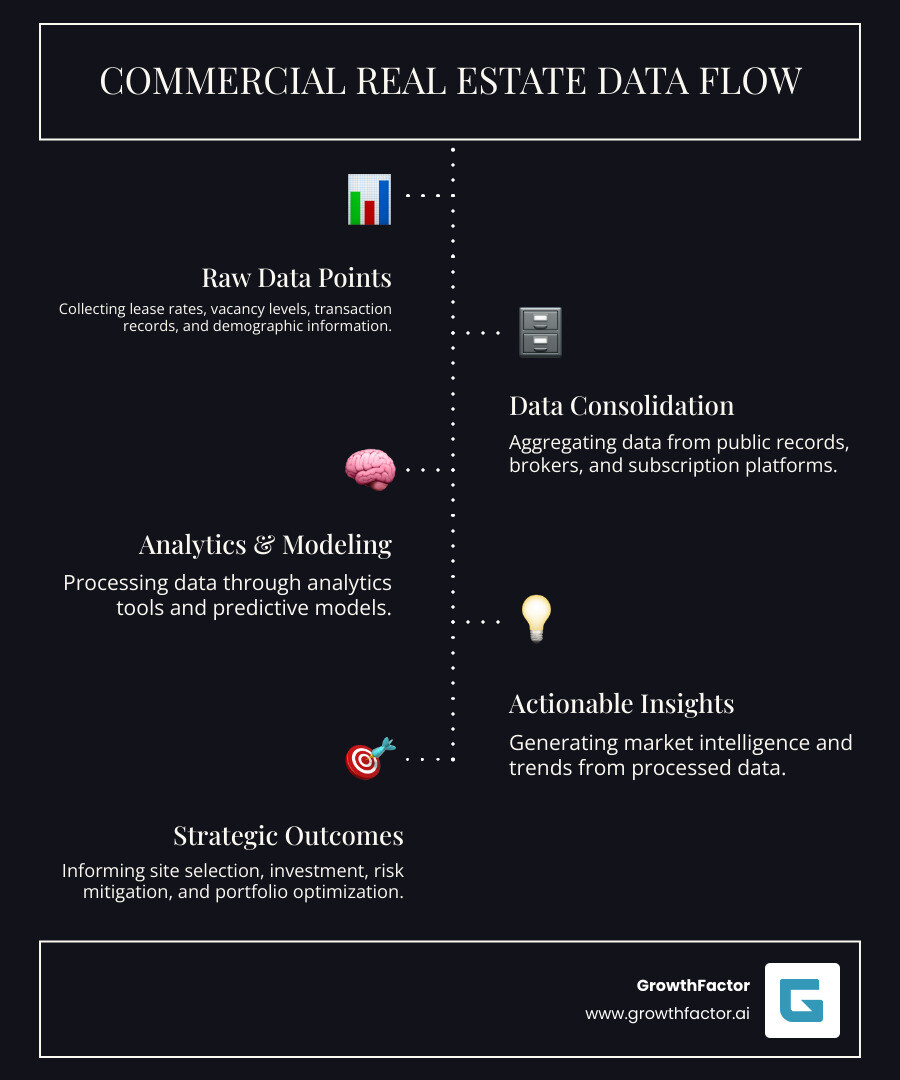 COMMERCIAL REAL ESTATE DATA FLOW

Raw Data Points

Collecting lease rates, vacancy levels, transaction records, and demographic information.

Data Consolidation

Aggregating data from public records, brokers, and subscription platforms.

Analytics & Modeling

Processing data through analytics tools and predictive models.

Actionable Insights

Generating market intelligence and trends from processed data.

Strategic Outcomes

Informing site selection, investment, risk mitigation, and portfolio optimization.

GrowthFactor
www.growthfactor.ai