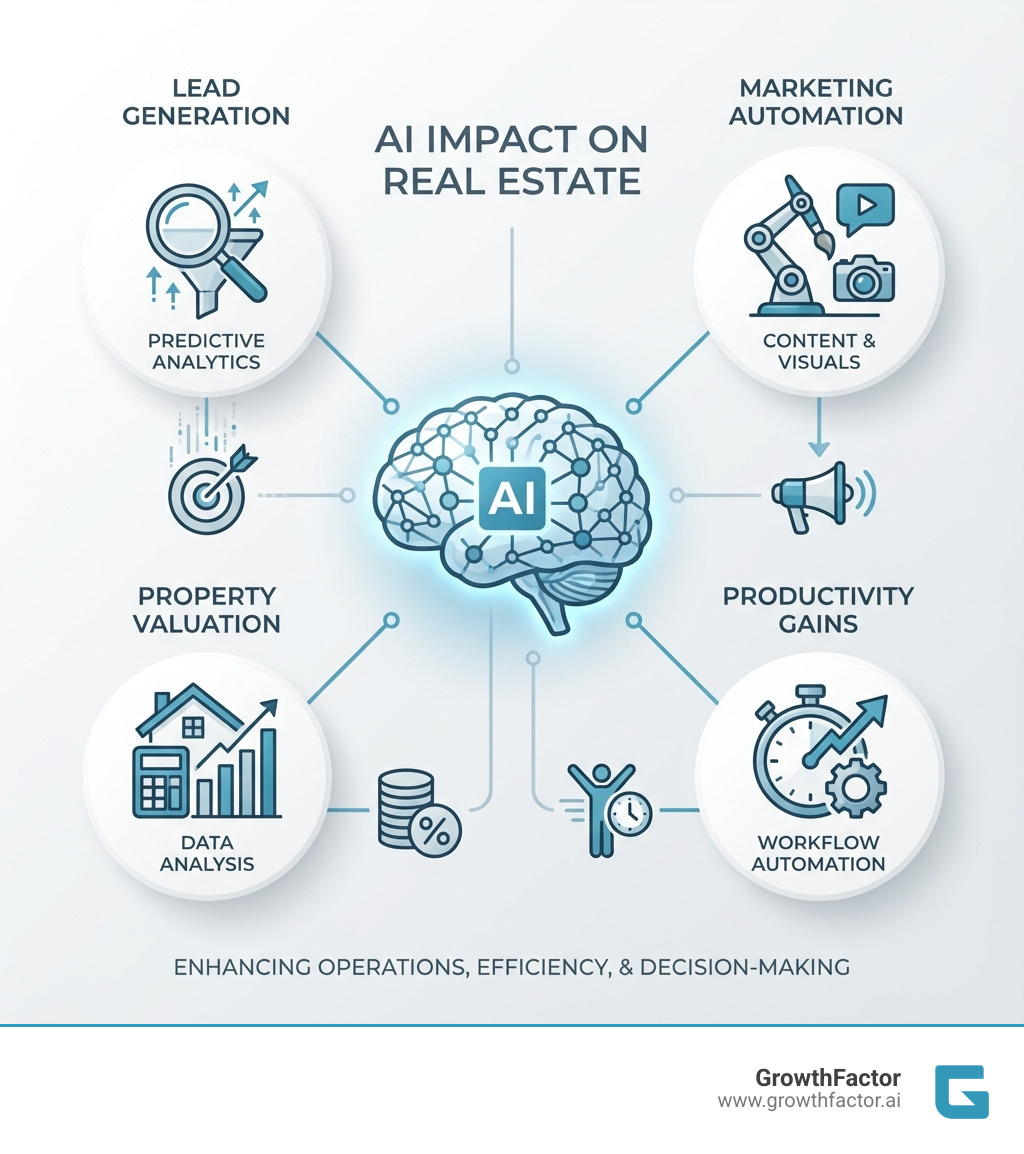 AI IMPACT ON REAL ESTATE

LEAD GENERATION

PREDICTIVE ANALYTICS

MARKETING AUTOMATION

CONTENT & VISUALS

AI

PROPERTY VALUATION

DATA ANALYSIS

%

PRODUCTIVITY GAINS

WORKFLOW AUTOMATION

ENHANCING OPERATIONS, EFFICIENCY, & DECISION-MAKING

GrowthFactor
www.growthfactor.ai