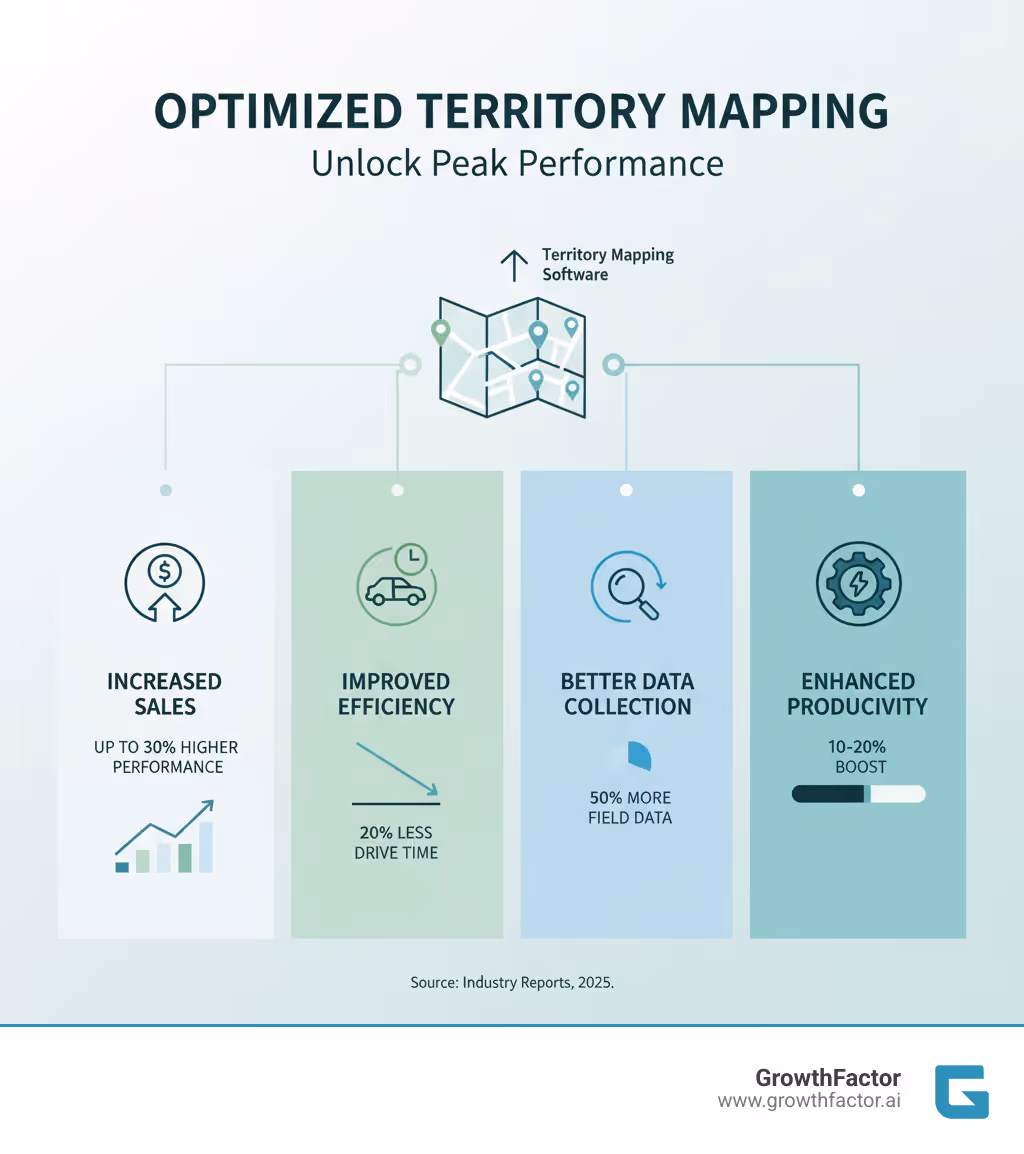 OPTIMIZED TERRITORY MAPPING
Unlock Peak Performance

Territory Mapping Software

INCREASED SALES
UP TO 30% HIGHER PERFORMANCE

IMPROVED EFFICIENCY
20% LESS DRIVE TIME

BETTER DATA COLLECTION
50% MORE FIELD DATA

ENHANCED PRODUCIVITY
10-20% BOOST

Source: Industry Reports, 2025.

GrowthFactor
www.growthfactor.ai