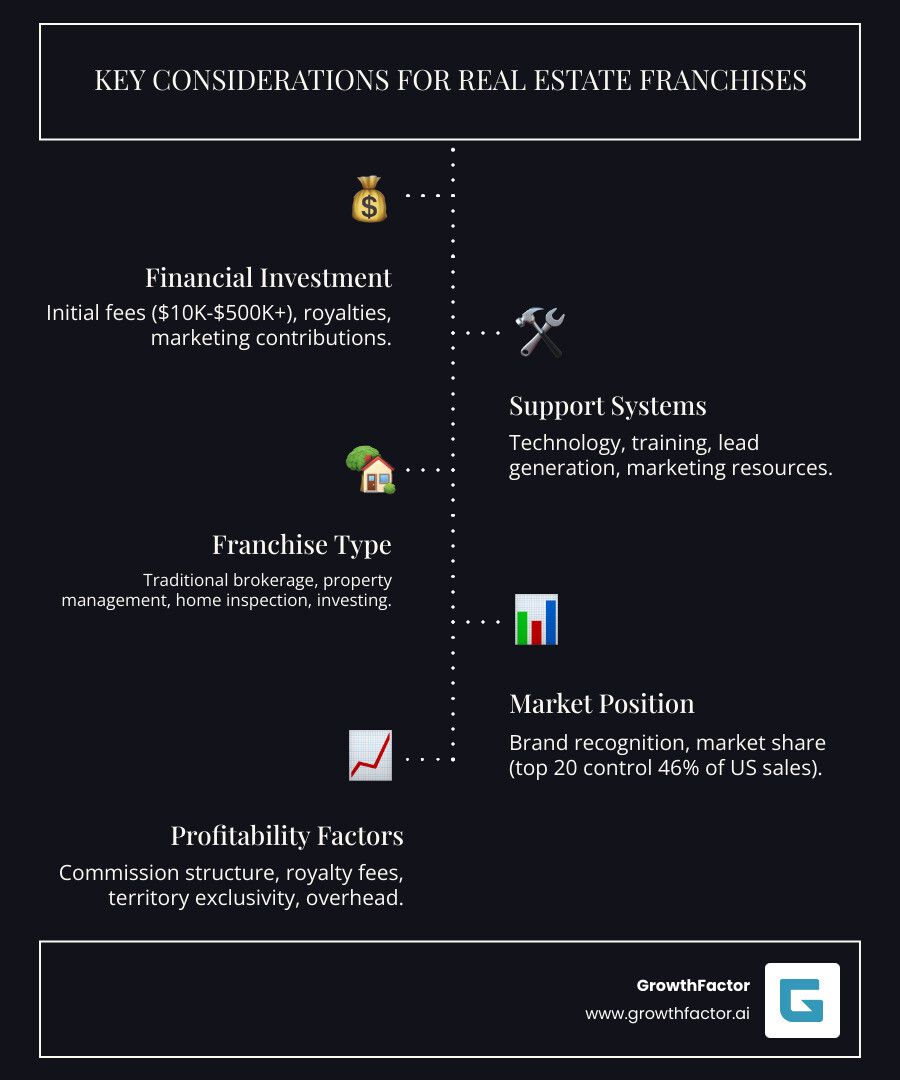 KEY CONSIDERATIONS FOR REAL ESTATE FRANCHISES

Financial Investment

Initial fees (\$10K-\$500K+), royalties, marketing contributions.

Support Systems

Technology, training, lead generation, marketing resources.

Franchise Type

Traditional brokerage, property management, home inspection, investing.

Market Position

Brand recognition, market share (top 20 control 46% of US sales).

Profitability Factors

Commission structure, royalty fees, territory exclusivity, overhead.

GrowthFactor
www.growthfactor.ai