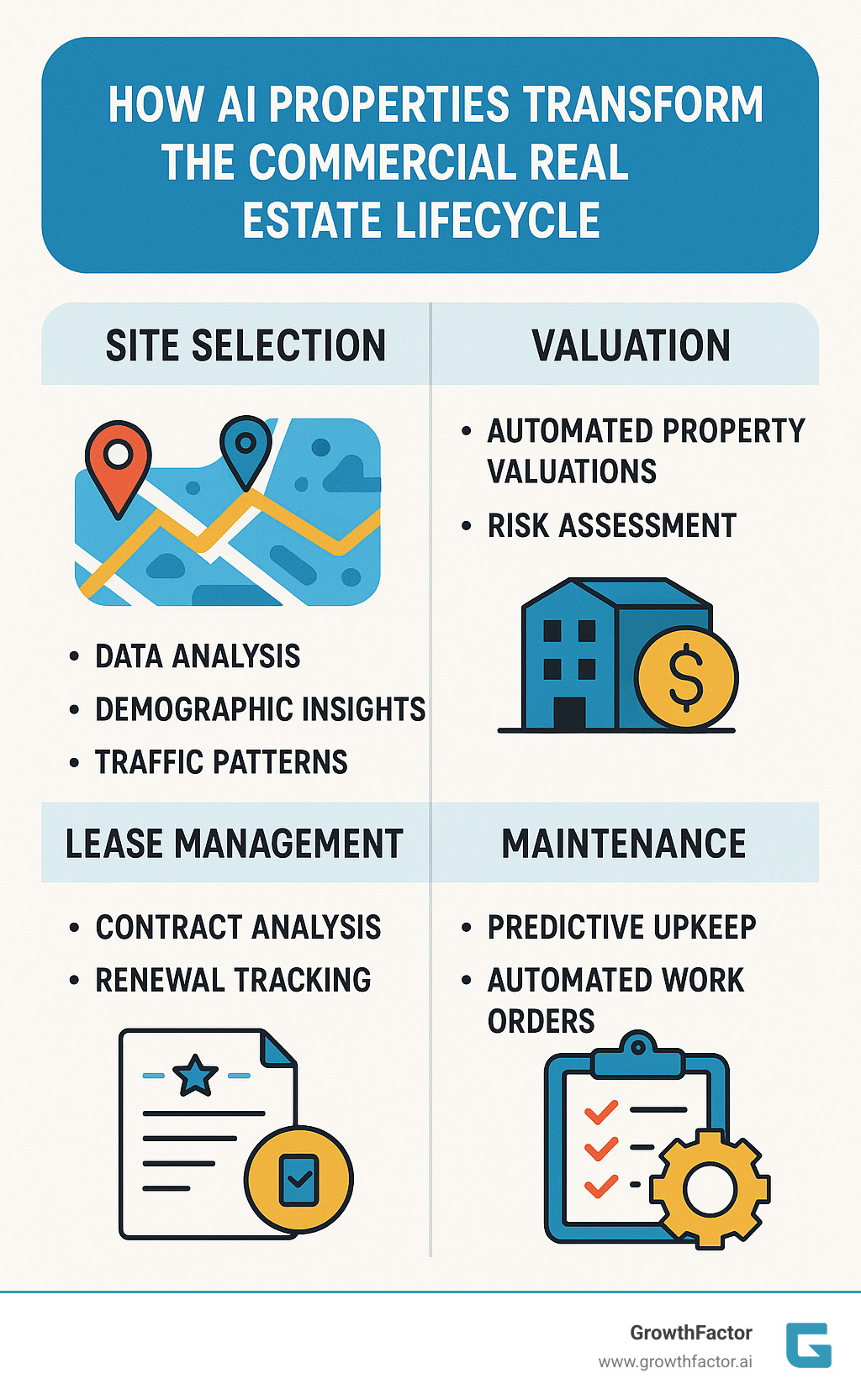 HOW AI PROPERTIES TRANSFORM THE COMMERCIAL REAL ESTATE LIFECYCLE

SITE SELECTION

• DATA ANALYSIS
• DEMOGRAPHIC INSIGHTS
• TRAFFIC PATTERNS

VALUATION

• AUTOMATED PROPERTY VALUATIONS
• RISK ASSESSMENT

$

LEASE MANAGEMENT

• CONTRACT ANALYSIS
• RENEWAL TRACKING

MAINTENANCE

• PREDICTIVE UPKEEP
• AUTOMATED WORK ORDERS

GrowthFactor
www.growthfactor.ai