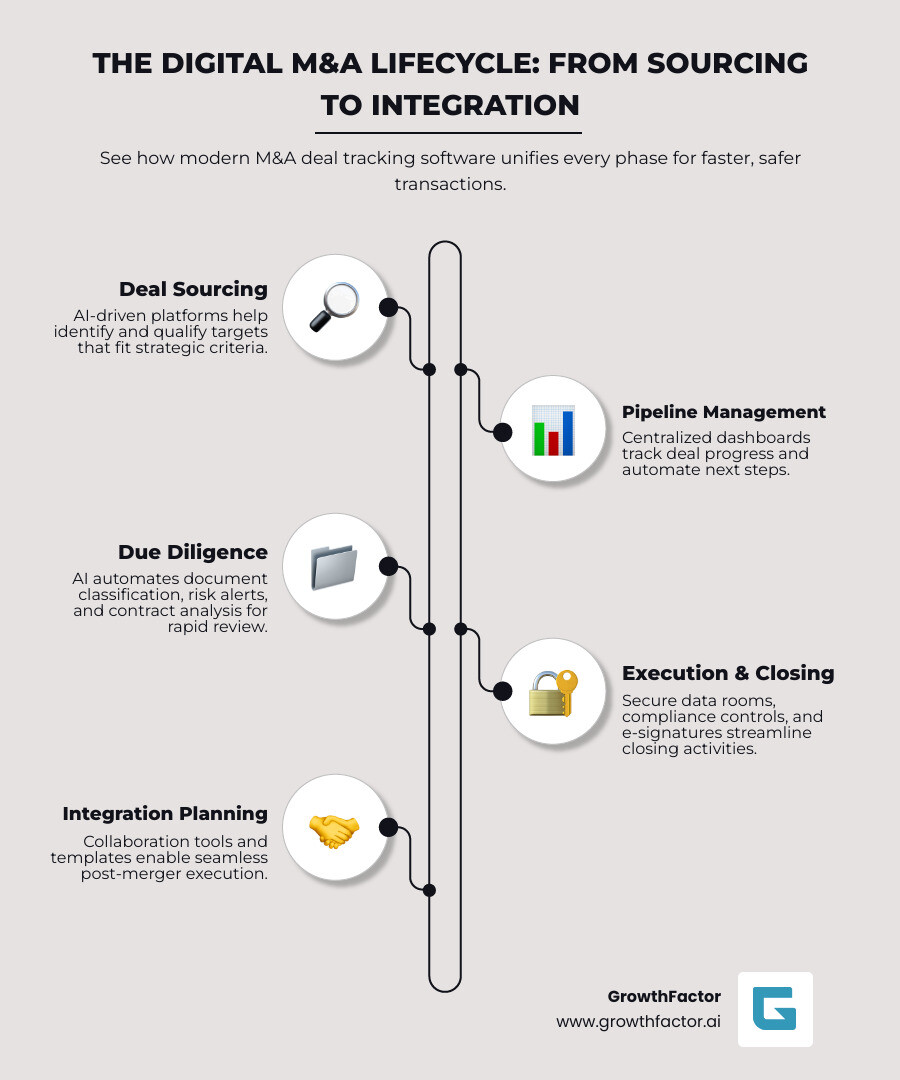 THE DIGITAL M&A LIFECYCLE: FROM SOURCING TO INTEGRATION

See how modern M&A deal tracking software unifies every phase for faster, safer transactions.

Deal Sourcing
AI-driven platforms help identify and qualify targets that fit strategic criteria.

Pipeline Management
Centralized dashboards track deal progress and automate next steps.

Due Diligence
AI automates document classification, risk alerts, and contract analysis for rapid review.

Execution & Closing
Secure data rooms, compliance controls, and e-signatures streamline closing activities.

Integration Planning
Collaboration tools and templates enable seamless post-merger execution.

GrowthFactor
www.growthfactor.ai