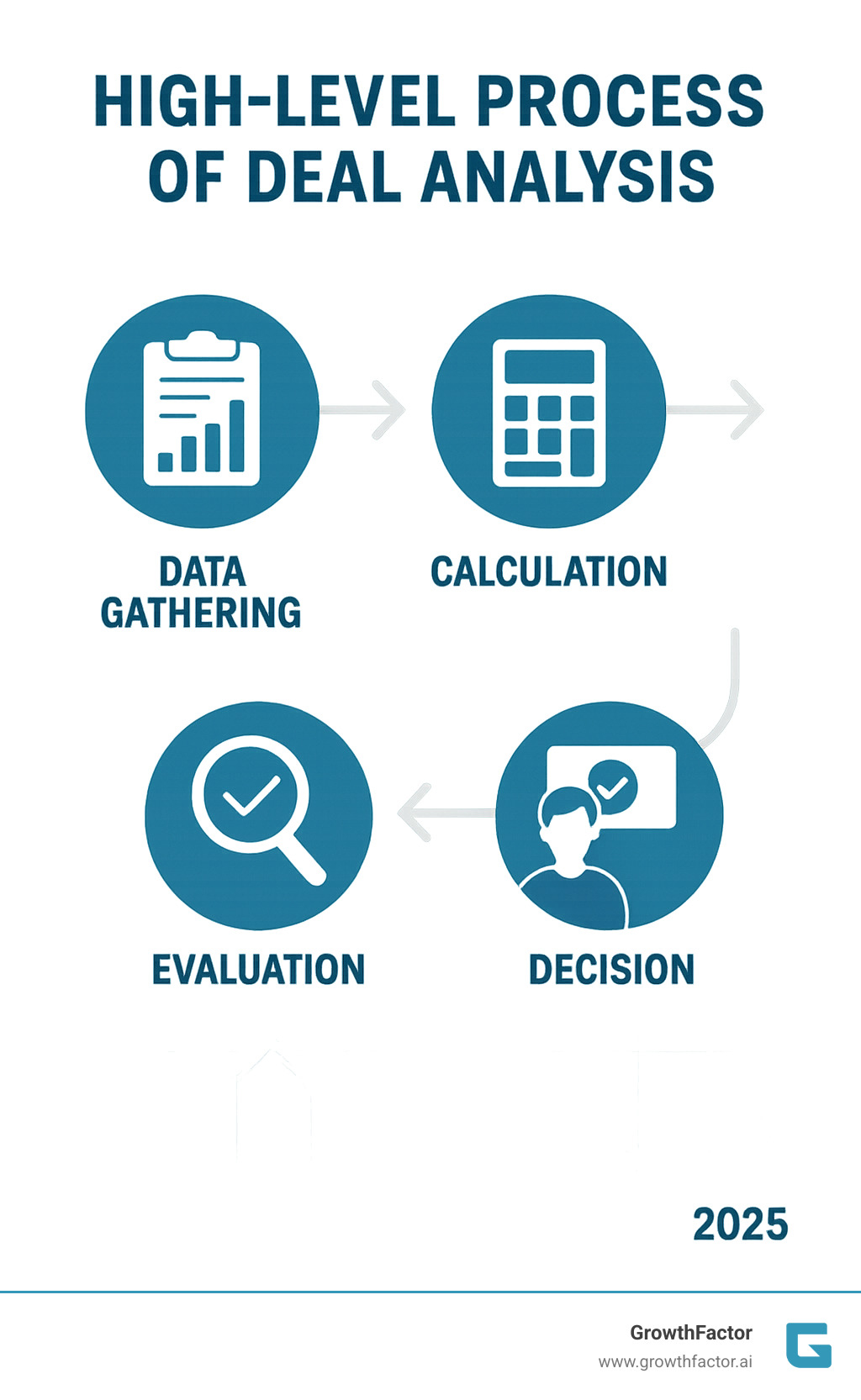 HIGH-LEVEL PROCESS OF DEAL ANALYSIS

DATA GATHERING

CALCULATION

EVALUATION

DECISION

2025

GrowthFactor
www.growthfactor.ai