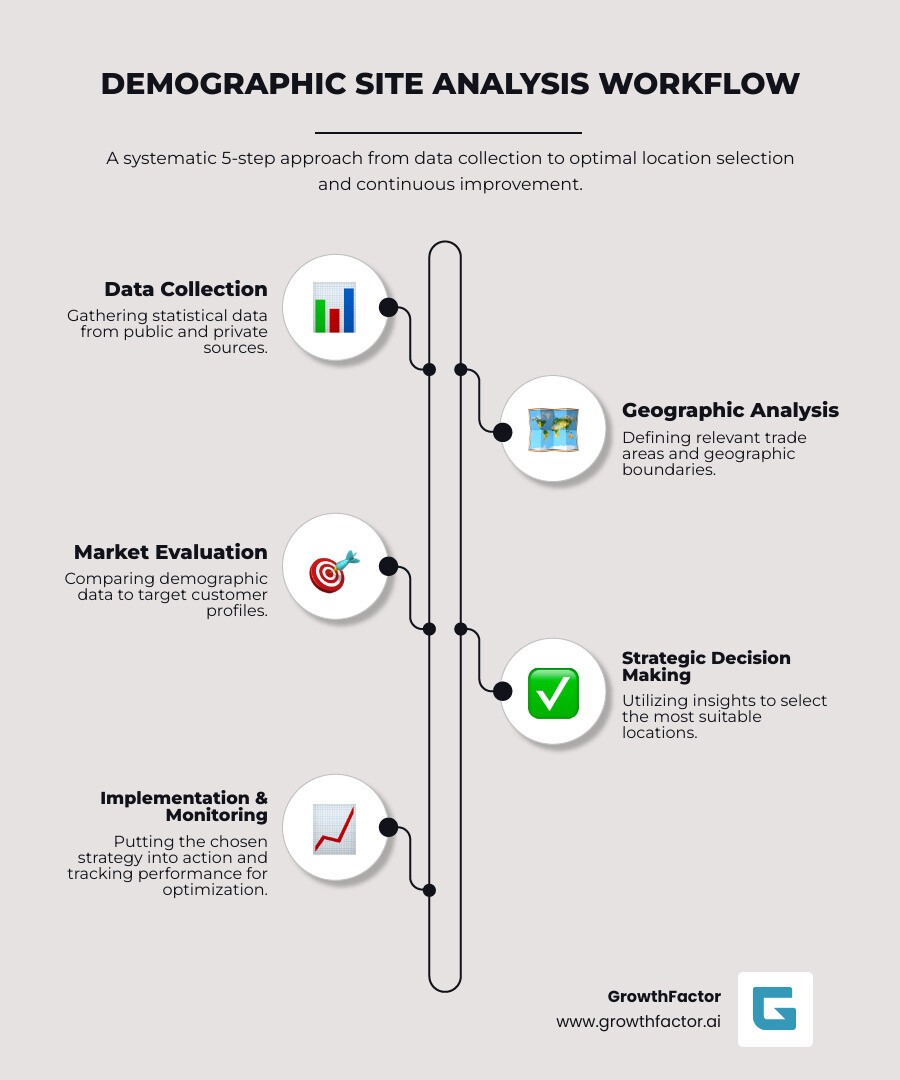 DEMOGRAPHIC SITE ANALYSIS WORKFLOW

A systematic 5-step approach from data collection to optimal location selection and continuous improvement.

Data Collection
Gathering statistical data from public and private sources.

Geographic Analysis
Defining relevant trade areas and geographic boundaries.

Market Evaluation
Comparing demographic data to target customer profiles.

Strategic Decision Making
Utilizing insights to select the most suitable locations.

Implementation & Monitoring
Putting the chosen strategy into action and tracking performance for optimization.

GrowthFactor
www.growthfactor.ai