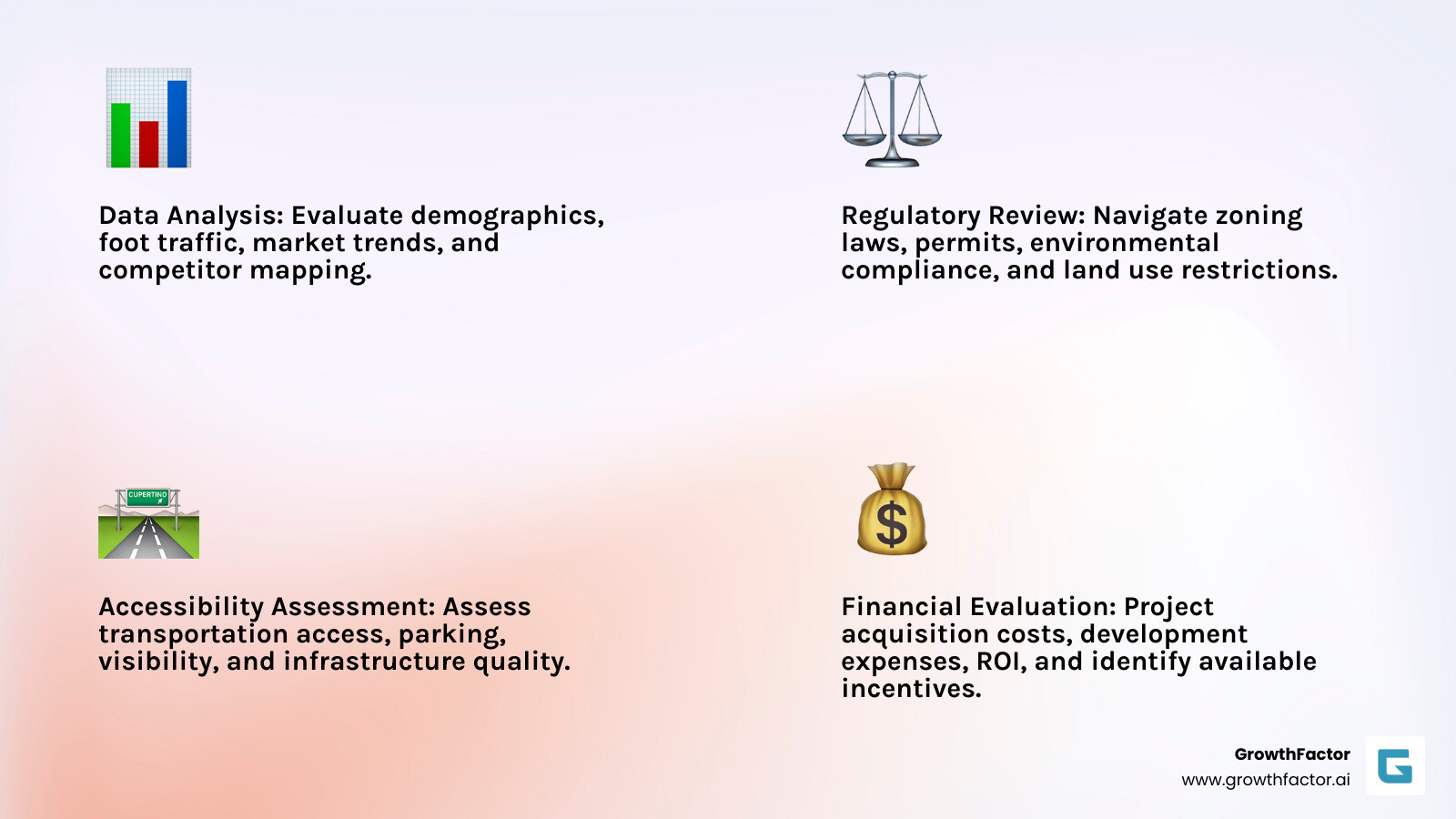 Data Analysis: Evaluate demographics, foot traffic, market trends, and competitor mapping.

Regulatory Review: Navigate zoning laws, permits, environmental compliance, and land use restrictions.

CUPERTINO

Accessibility Assessment: Assess transportation access, parking, visibility, and infrastructure quality.

$

Financial Evaluation: Project acquisition costs, development expenses, ROI, and identify available incentives.

GrowthFactor
www.growthfactor.ai