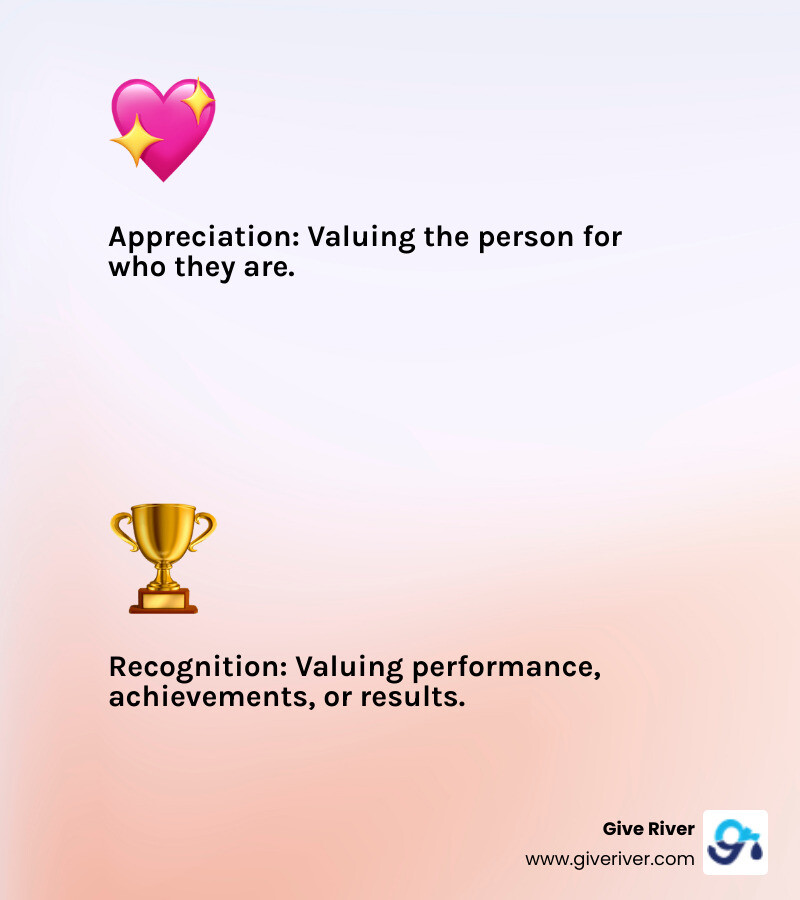 Appreciation: Valuing the person for who they are.

Recognition: Valuing performance, achievements, or results.

Give River
www.giveriver.com