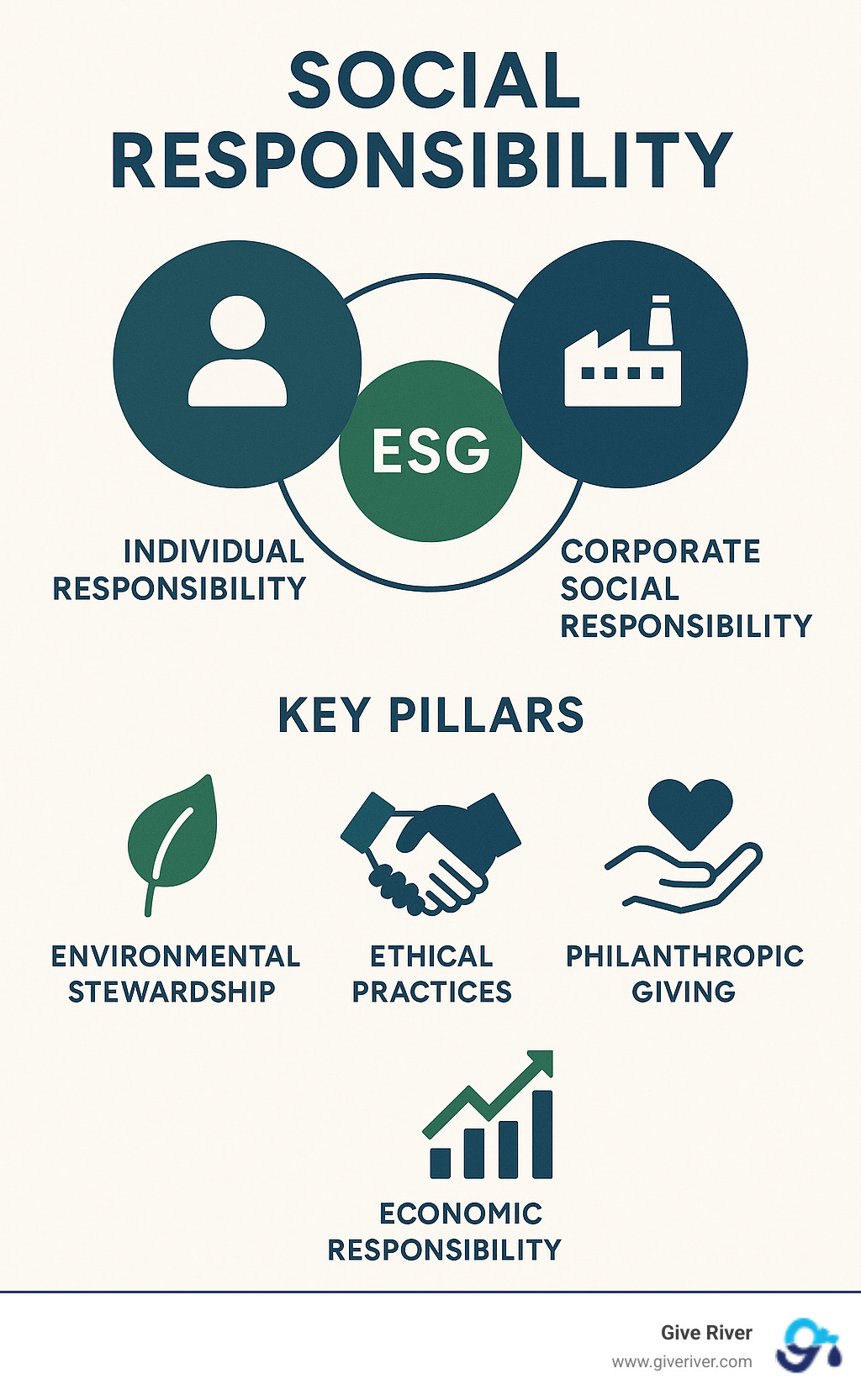 SOCIAL RESPONSIBILITY

ESG

INDIVIDUAL RESPONSIBILITY

CORPORATE SOCIAL RESPONSIBILITY

KEY PILLARS

ENVIRONMENTAL STEWARDSHIP

ETHICAL PRACTICES

PHILANTHROPIC GIVING

ECONOMIC RESPONSIBILITY

Give River
www.giveriver.com