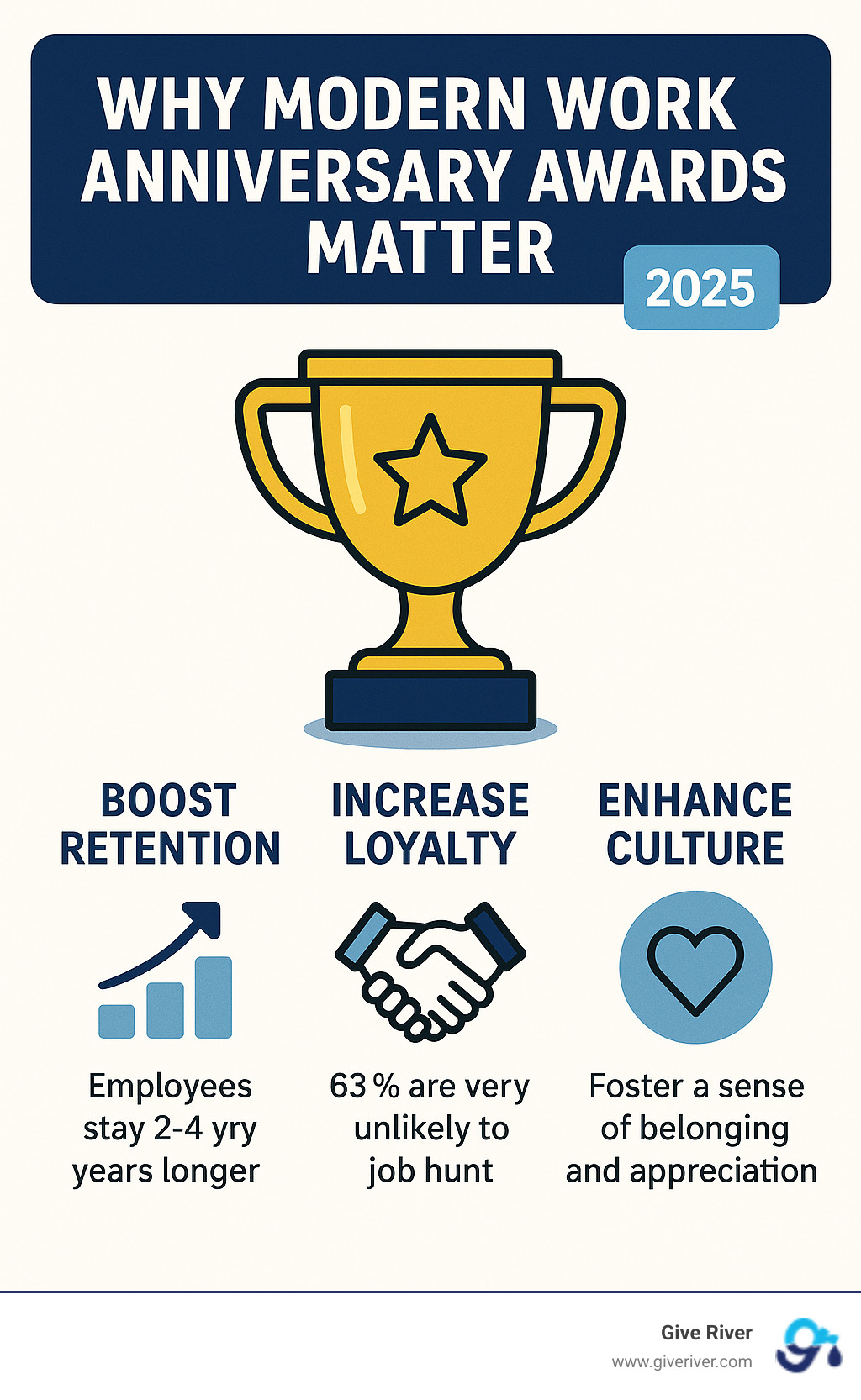 WHY MODERN WORK ANNIVERSARY AWARDS MATTER

2025

BOOST RETENTION

Employees stay 2-4 yry years longer

INCREASE LOYALTY

63 % are very unlikely to job hunt

ENHANCE CULTURE

Foster a sense of belonging and appreciation

Give River
www.giveriver.com