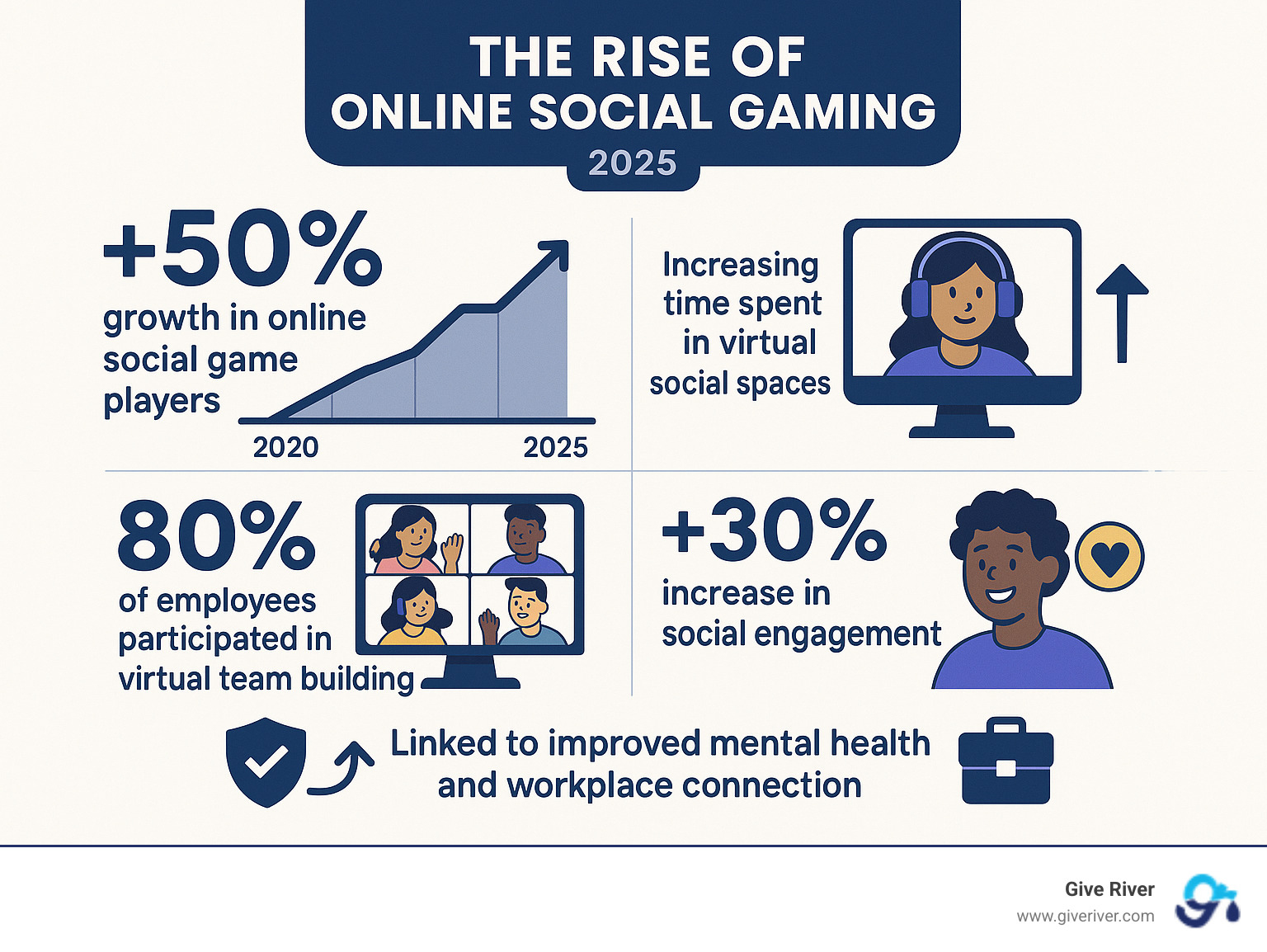 THE RISE OF
ONLINE SOCIAL GAMING
2025

+50%
growth in online social game players

2020

2025

Increasing time spent in virtual social spaces

80%
of employees participated in virtual team building

+30%
increase in social engagement

Linked to improved mental health and workplace connection

Give River
www.giveriver.com