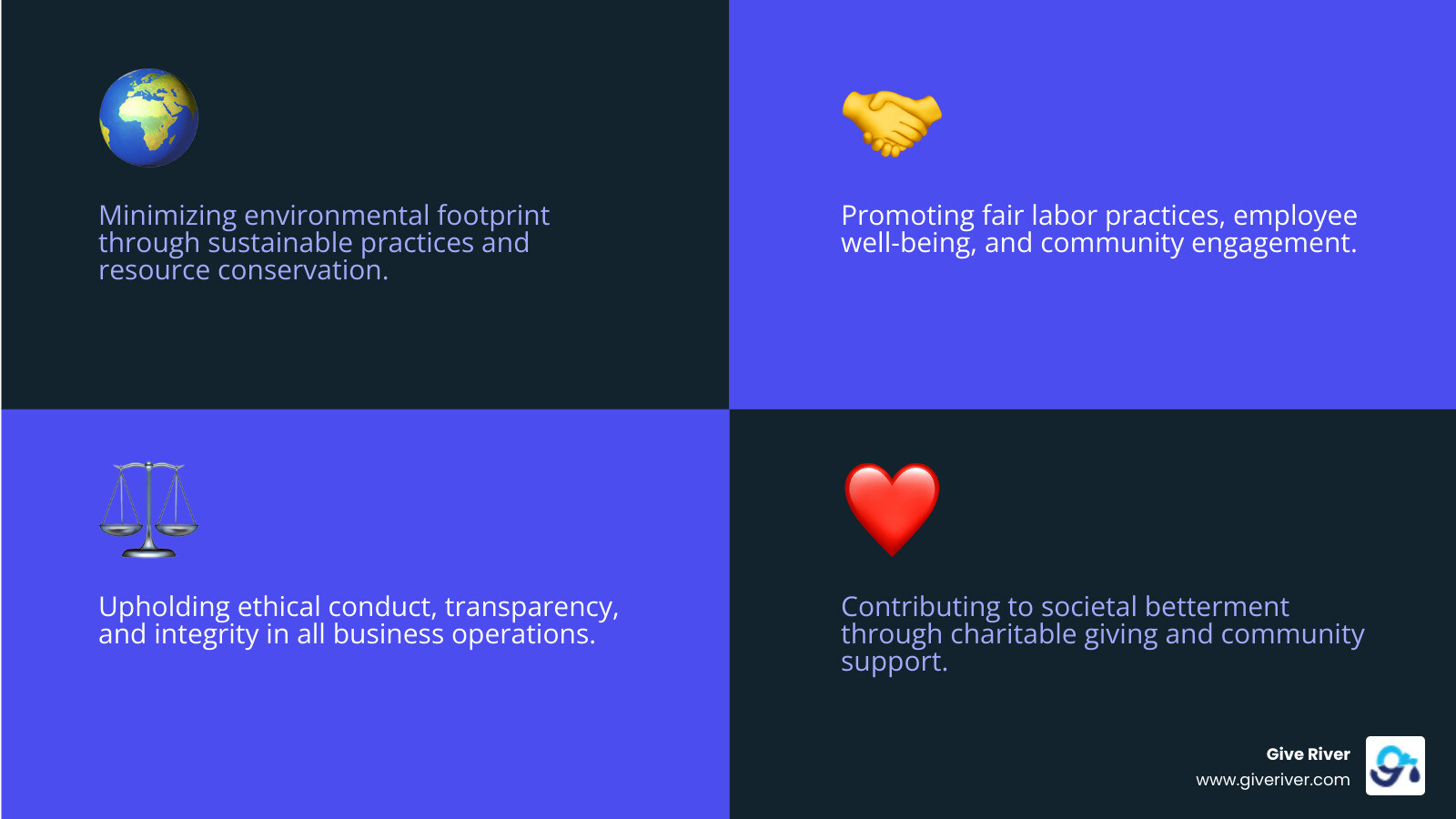 Minimizing environmental footprint through sustainable practices and resource conservation.

Promoting fair labor practices, employee well-being, and community engagement.

Upholding ethical conduct, transparency, and integrity in all business operations.

Contributing to societal betterment through charitable giving and community support.

Give River
www.giveriver.com