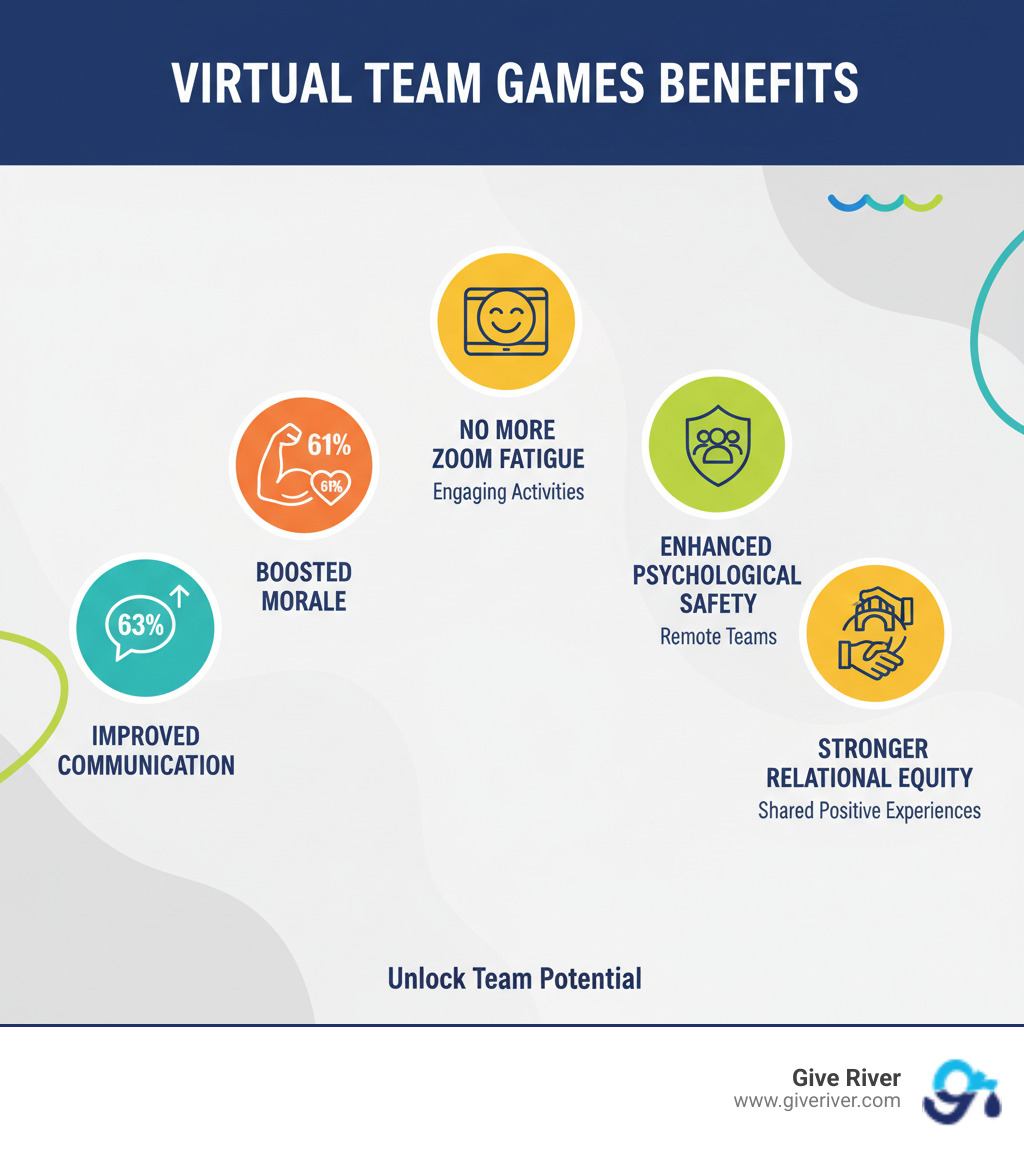 VIRTUAL TEAM GAMES BENEFITS

63%

IMPROVED COMMUNICATION

61%

61%

BOOSTED MORALE

NO MORE ZOOM FATIGUE

Engaging Activities

ENHANCED PSYCHOLOGICAL SAFETY

Remote Teams

STRONGER RELATIONAL EQUITY

Shared Positive Experiences

Unlock Team Potential

Give River
www.giveriver.com