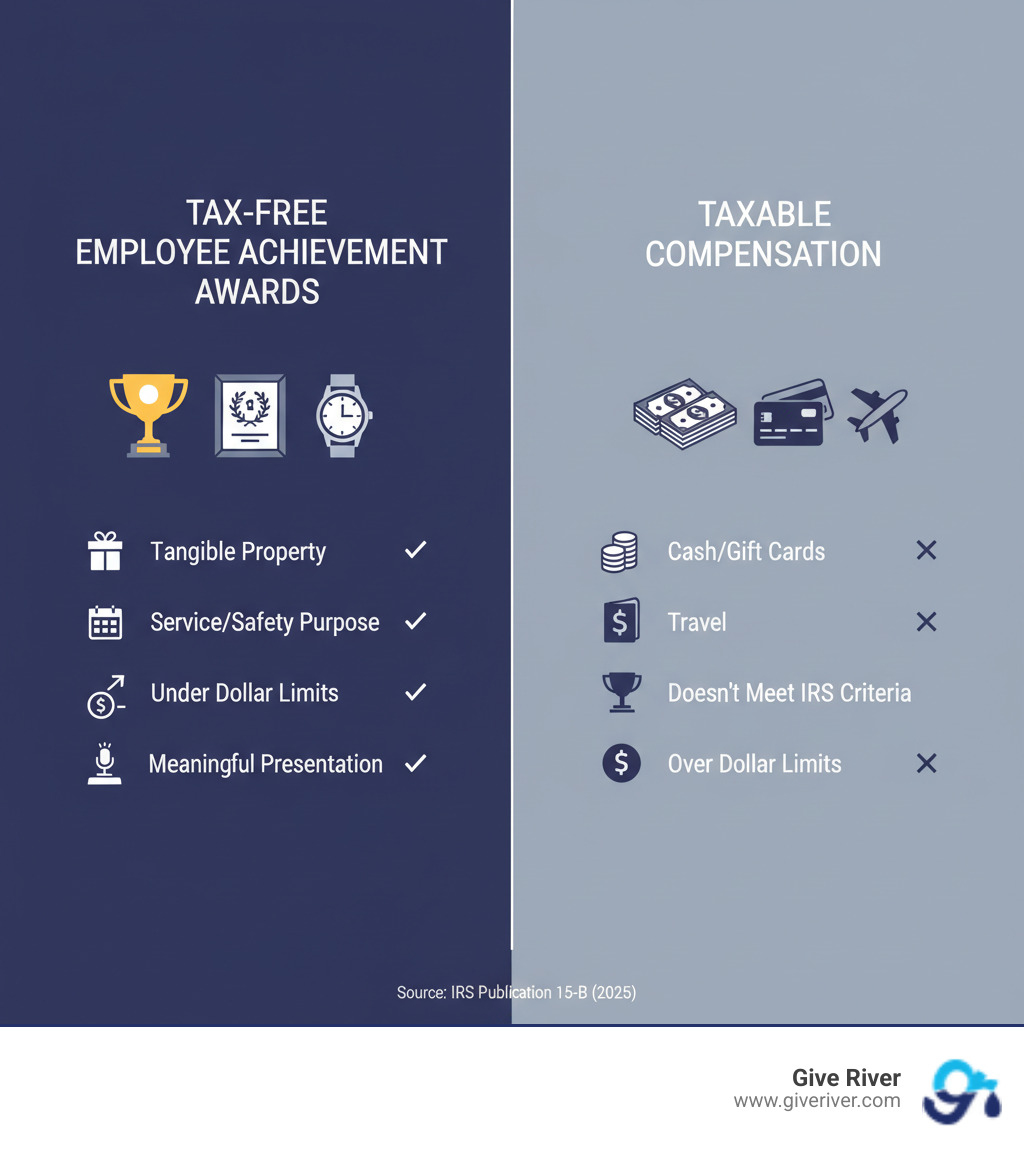 TAX-FREE EMPLOYEE ACHIEVEMENT AWARDS

Tangible Property ✓

Service/Safety Purpose ✓

Under Dollar Limits ✓

Meaningful Presentation ✓

TAXABLE COMPENSATION

Cash/Gift Cards ✕

Travel ✕

Doesn't Meet IRS Criteria

Over Dollar Limits ✕

Source: IRS Publication 15-B (2025)

Give River
www.giveriver.com