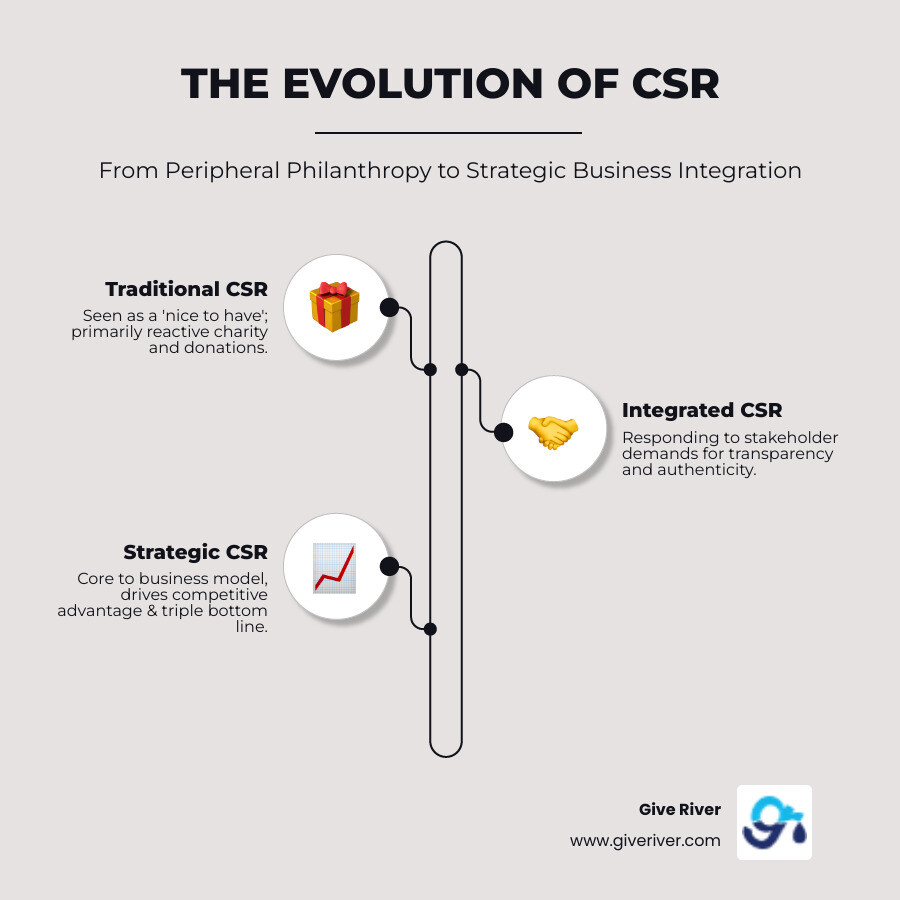 THE EVOLUTION OF CSR

From Peripheral Philanthropy to Strategic Business Integration

Traditional CSR
Seen as a 'nice to have'; primarily reactive charity and donations.

Integrated CSR
Responding to stakeholder demands for transparency and authenticity.

Strategic CSR
Core to business model, drives competitive advantage & triple bottom line.

Give River
www.giveriver.com