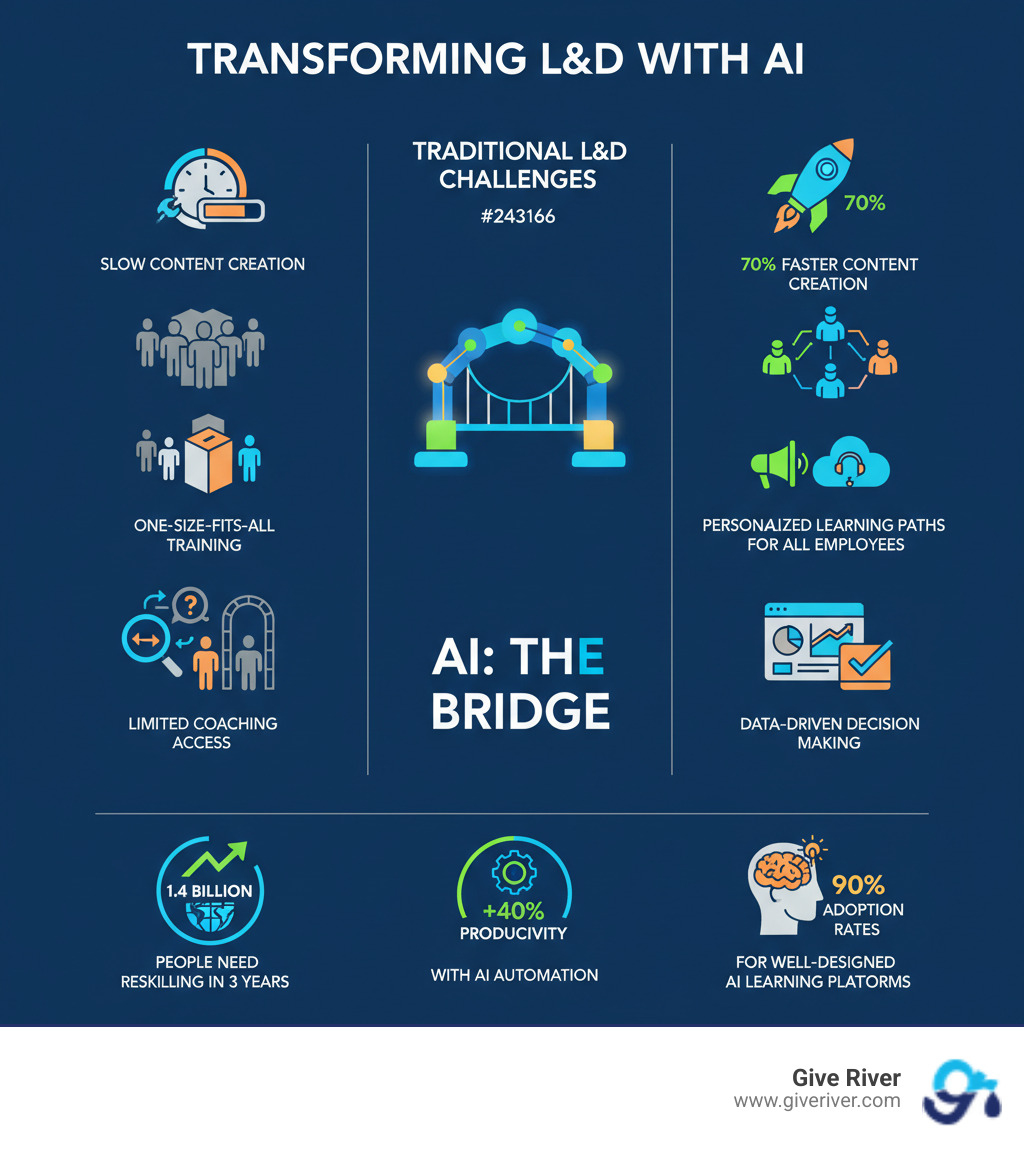 TRANSFORMING L&D WITH AI

SLOW CONTENT CREATION

ONE-SIZE-FITS-ALL TRAINING

LIMITED COACHING ACCESS

TRADITIONAL L&D CHALLENGES

#243166

AI: THE BRIDGE

70%

70% FASTER CONTENT CREATION

PERSONAIZED LEARNING PATHS FOR ALL EMPLOYEES

DATA-DRIVEN DECISION MAKING

1.4 BILLION

PEOPLE NEED RESKILLING IN 3 YEARS

+40%
PRODUCIVITY

WITH AI AUTOMATION

90%
ADOPTION RATES

FOR WELL-DESIGNED AI LEARNING PLATORMS

Give River
www.giveriver.com