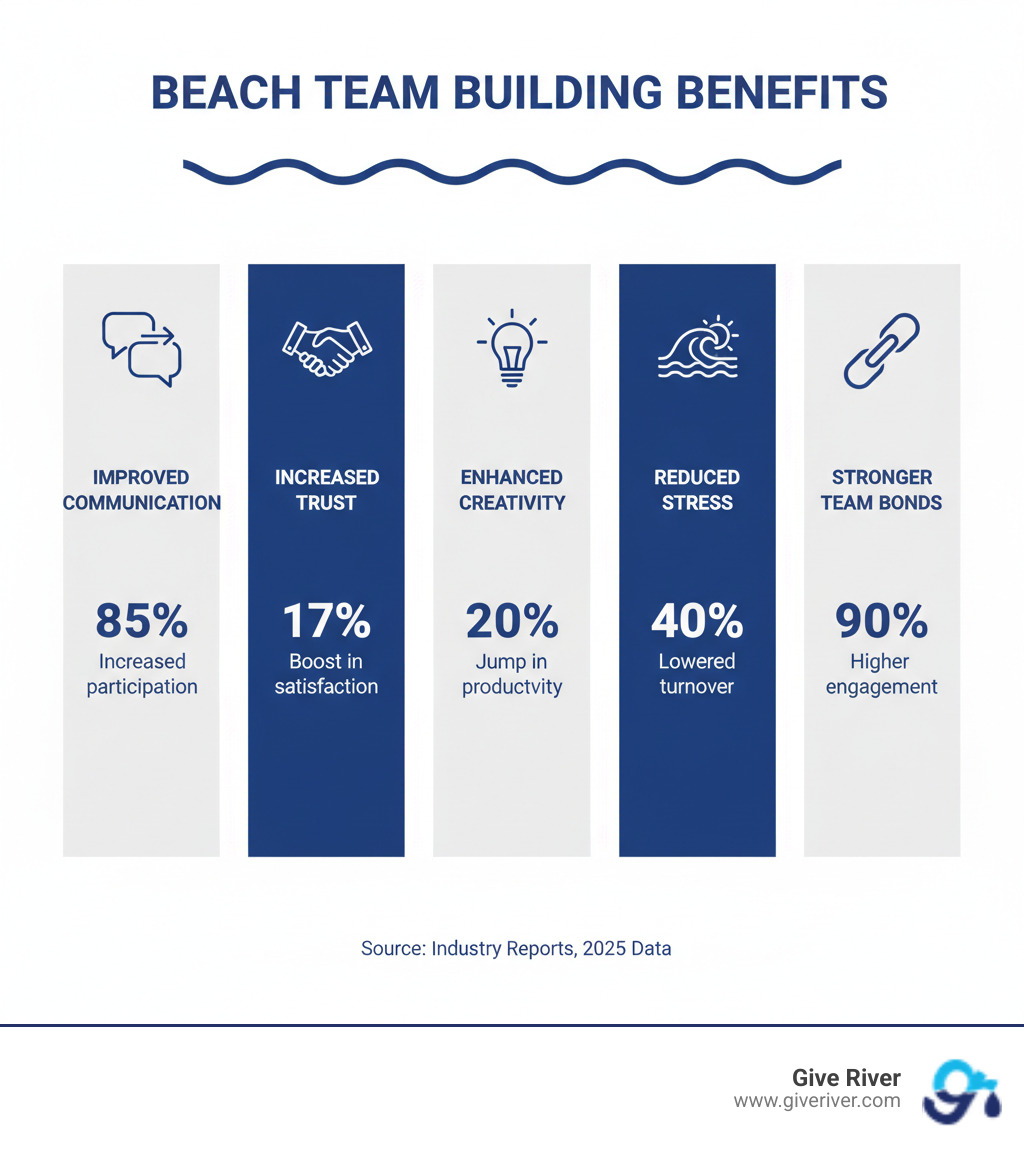 BEACH TEAM BUILDING BENEFITS

IMPROVED COMMUNICATION

85%
Increased participation

INCREASED TRUST

17%
Boost in satisfaction

ENHANCED CREATIVITY

20%
Jump in productvity

REDUCED STRESS

40%
Lowered turnover

STRONGER TEAM BONDS

90%
Higher engagement

Source: Industry Reports, 2025 Data

Give River
www.giveriver.com