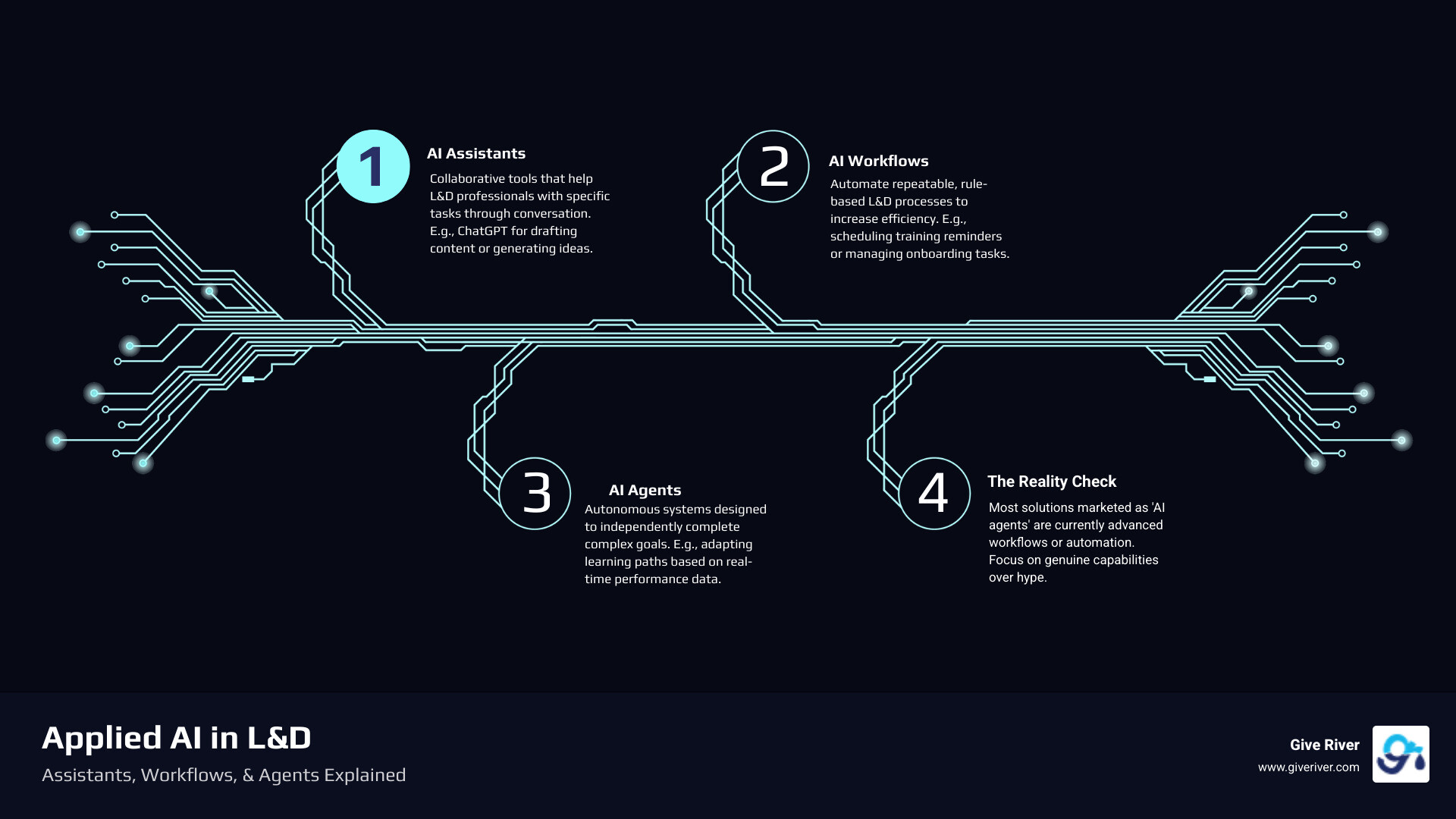 1
AI Assistants
Collaborative tools that help L&D professionals with specific tasks through conversation. E.g., ChatGPT for drafting content or generating ideas.

2
AI Workflows
Automate repeatable, rule-based L&D processes to increase efficiency. E.g., scheduling training reminders or managing onboarding tasks.

3
AI Agents
Autonomous systems designed to independently complete complex goals. E.g., adapting learning paths based on real-time performance data.

4
The Reality Check
Most solutions marketed as 'AI agents' are currently advanced workflows or automation. Focus on genuine capabilities over hype.

Applied AI in L&D
Assistants, Workflows, & Agents Explained

Give River
www.giveriver.com