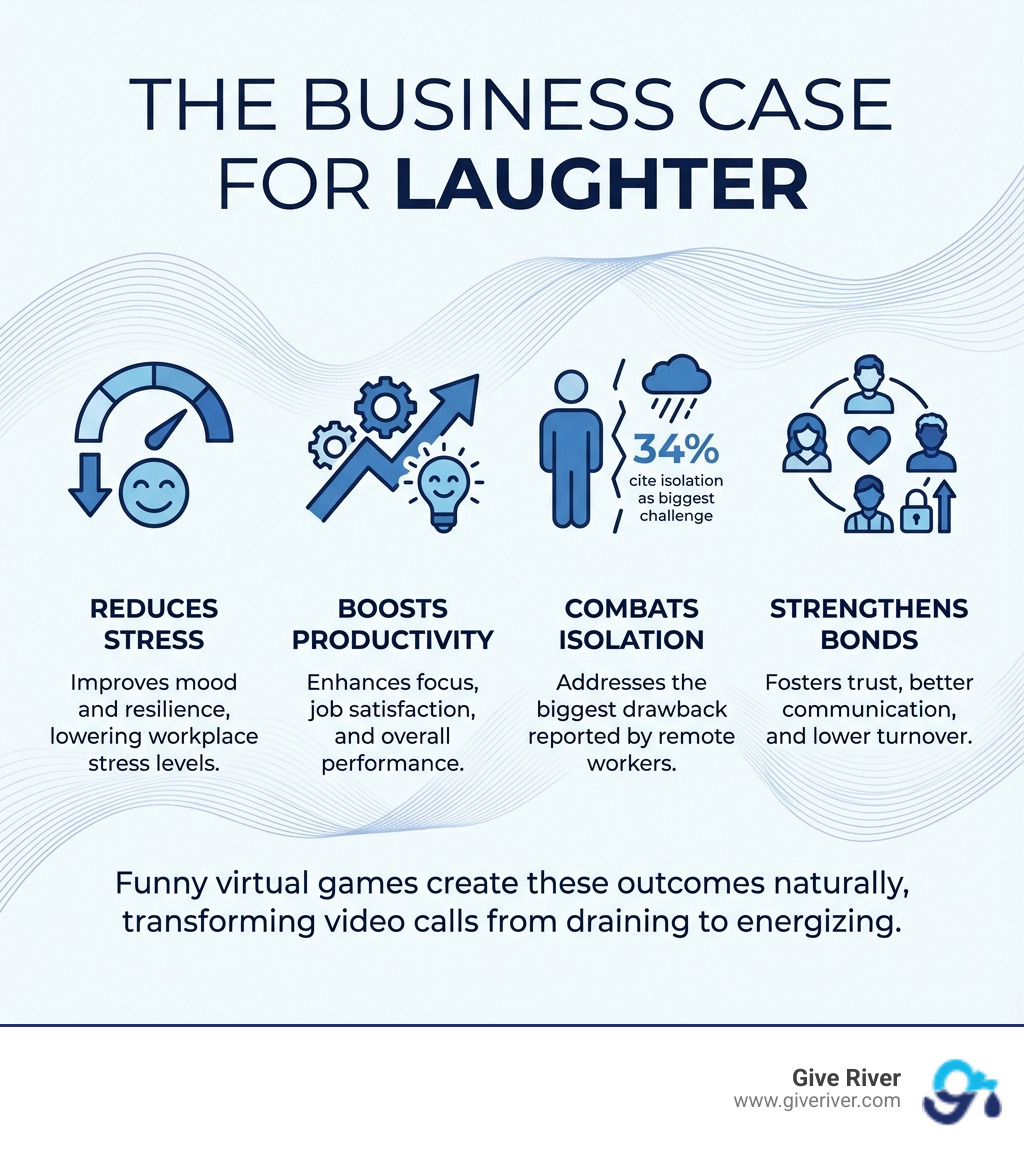 THE BUSINESS CASE FOR LAUGHTER

34%
cite isolation as biggest challenge

REDUCES STRESS
Improves mood and resilience, lowering workplace stress levels.

BOOSTS PRODUCTIVITY
Enhances focus, job satisfaction, and overall performance.

COMBATS ISOLATION
Addresses the biggest drawback reported by remote workers.

STRENGTHENS BONDS
Fosters trust, better communication, and lower turnover.

Funny virtual games create these outcomes naturally, transforming video calls from draining to energizing.

Give River
www.giveriver.com