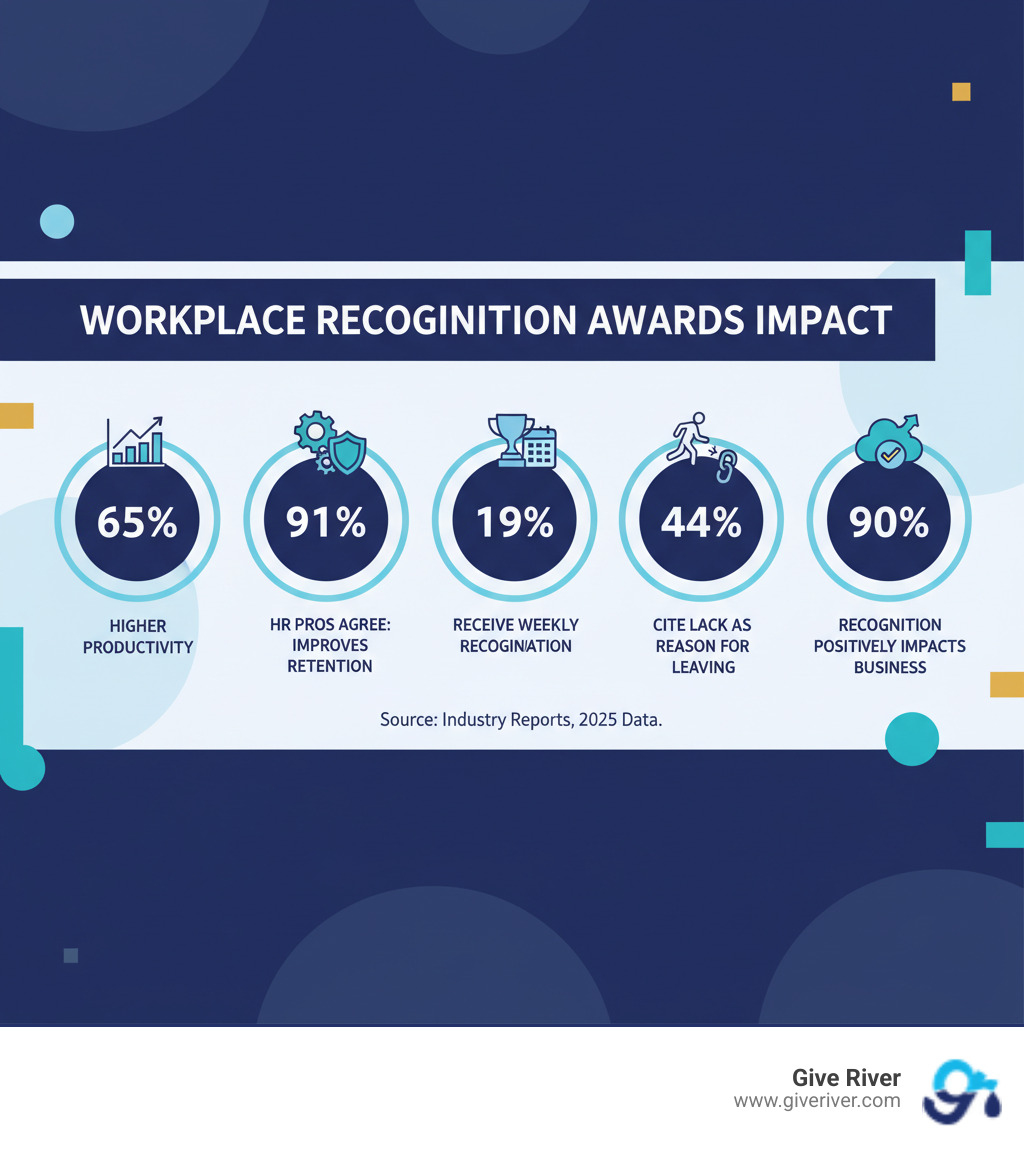 WORKPLACE RECOGINITION AWARDS IMPACT

65%
HIGHER PRODUCTIVITY

91%
HR PROS AGREE: IMPROVES RETENTION

19%
RECEIVE WEEKLY RECOGINATION

44%
CITE LACK AS REASON FOR LEAVING

90%
RECOGNITION POSITIVELY IMPACTS BUSINESS

Source: Industry Reports, 2025 Data.

Give River
www.giveriver.com