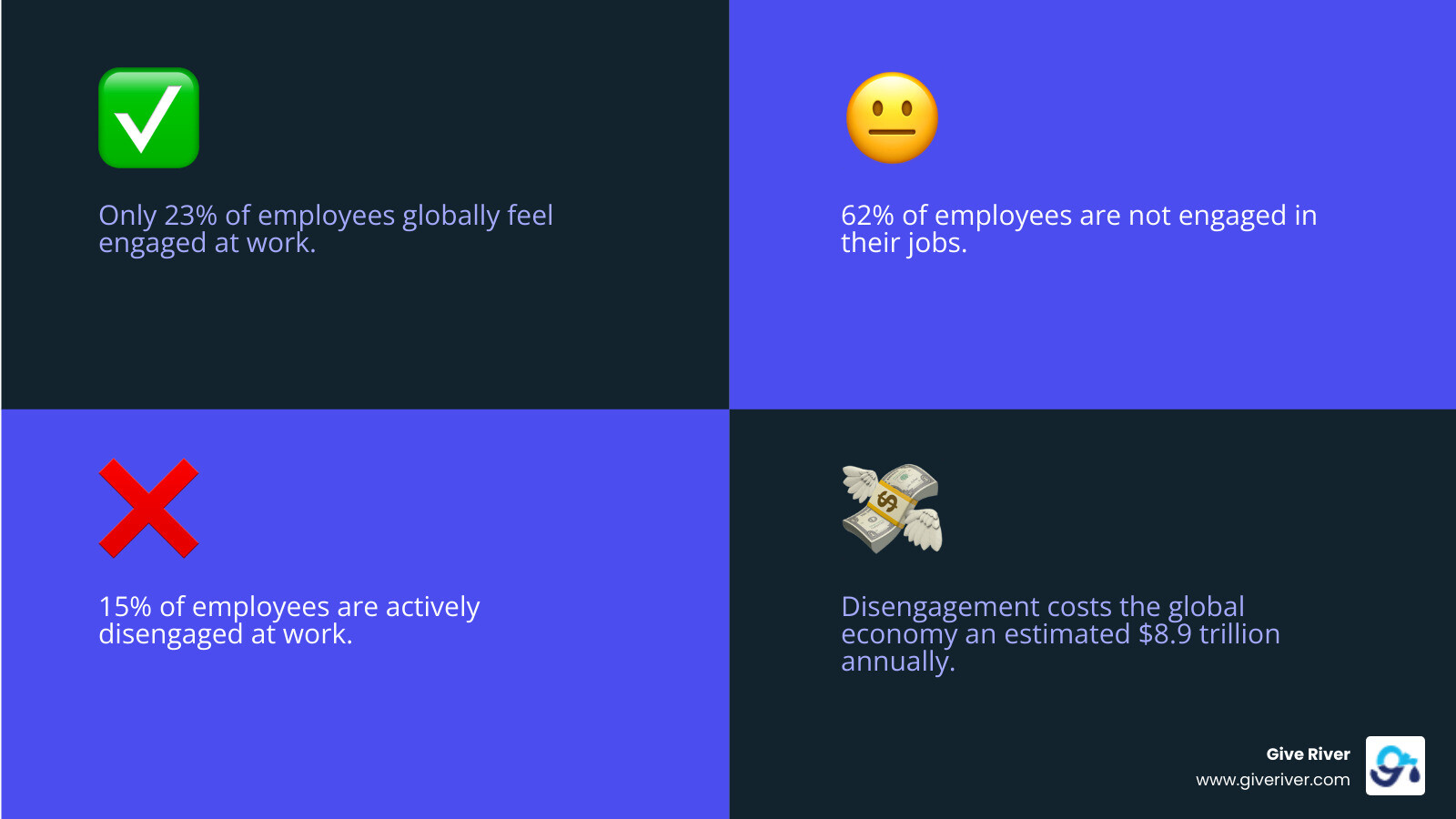 Only 23% of employees globally feel engaged at work.

62% of employees are not engaged in their jobs.

15% of employees are actively disengaged at work.

Disengagement costs the global economy an estimated \$8.9 trillion annually.

Give River
www.giveriver.com