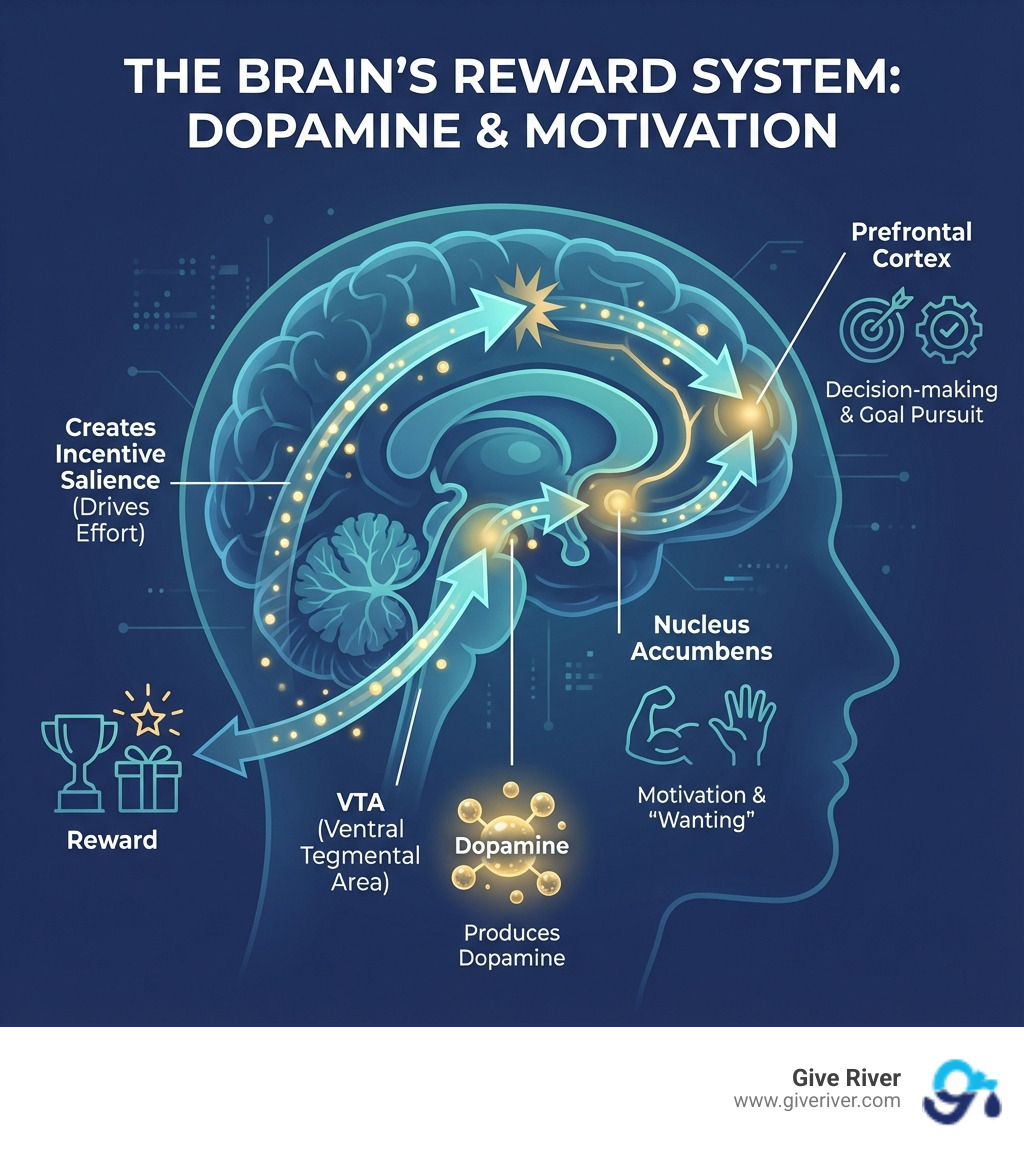 THE BRAIN'S REWARD SYSTEM: DOPAMINE & MOTIVATION

Prefrontal Cortex

Decision-making & Goal Pursuit

Creates Incentive Salience (Drives Effort)

Nucleus Accumbens

Motivation & "Wanting"

Reward

VTA (Ventral Tegmental Area)

Dopamine

Produces Dopamine

Give River
www.giveriver.com