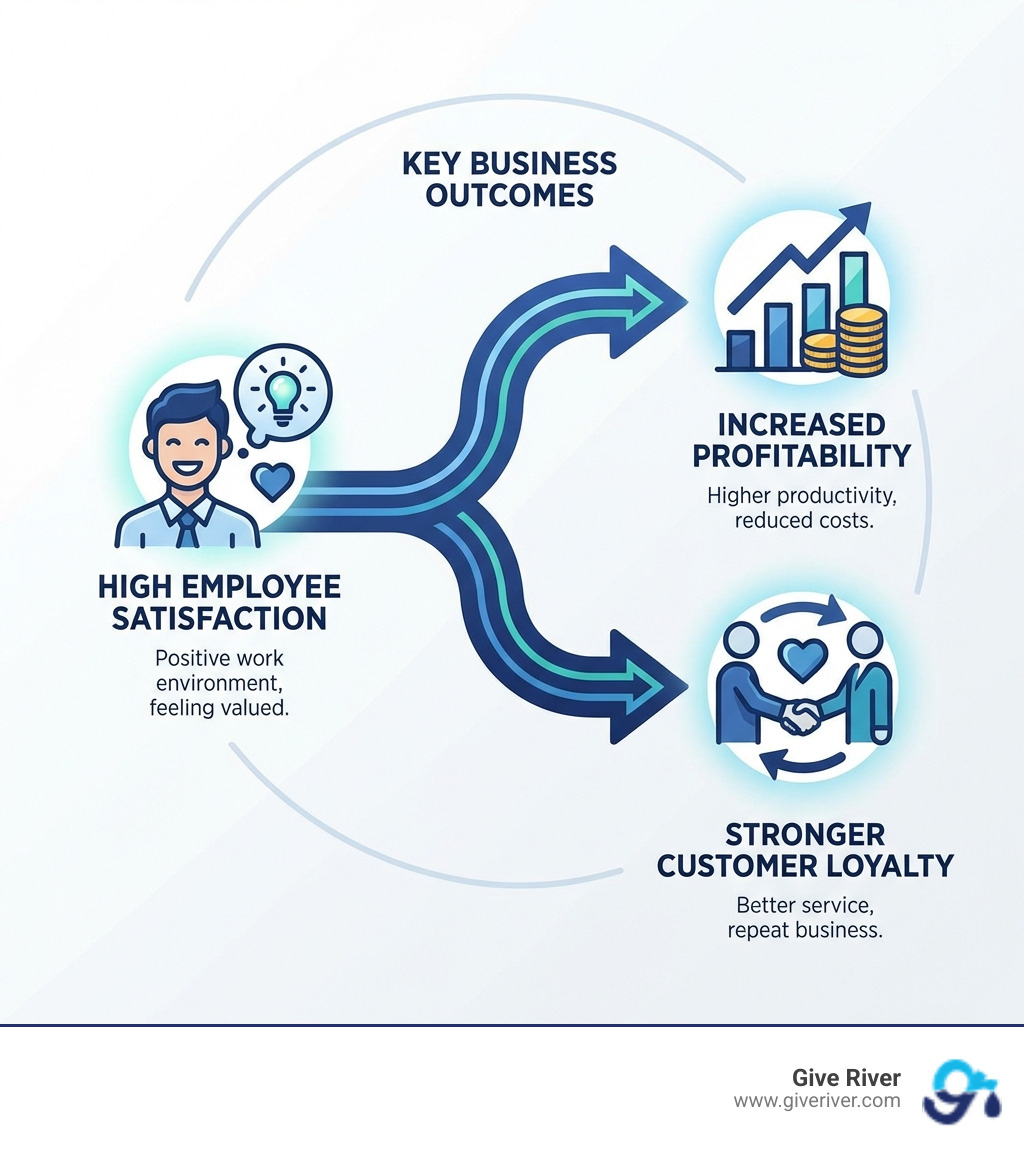 KEY BUSINESS OUTCOMES

HIGH EMPLOYEE SATISFACTION

Positive work environment, feeling valued.

INCREASED PROFITABILITY

Higher productivity, reduced costs.

STRONGER CUSTOMER LOYALTY

Better service, repeat business.

Give River
www.giveriver.com